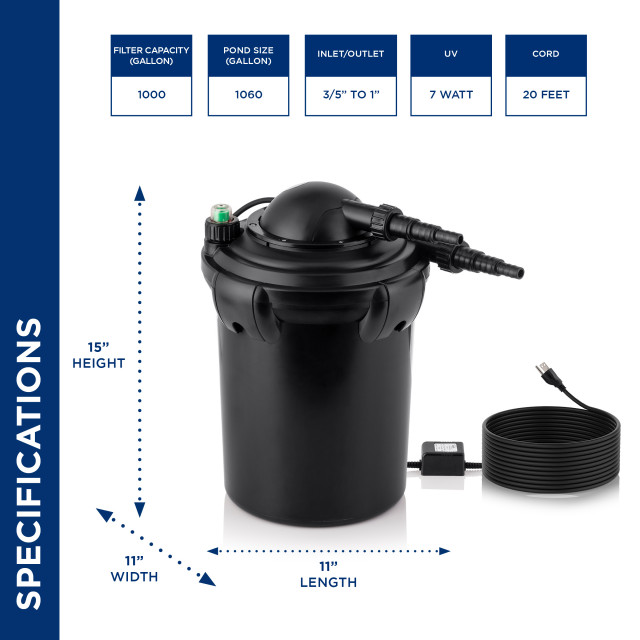 SPECIFICATIONS

| FILTER CAPACITY (GALLON) | POND SIZE (GALLON) | INLET/OUTLET | UV | CORD |
|---|---|---|---|---|
| 1000 | 1060 | 3/5" TO 1" | 7 WATT | 20 FEET |

15"
HEIGHT

11"
WIDTH

11"
LENGTH