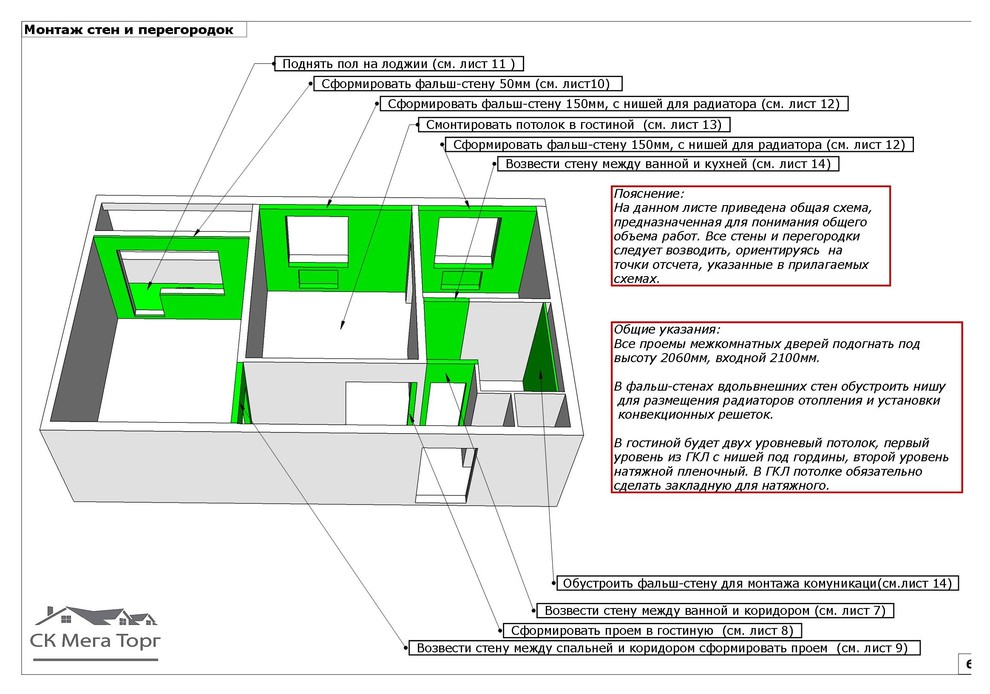 Монтаж стен и перегородок

Поднять пол на лоджии (см. лист 11 )

Сформировать фальш-стену 50мм (см. лист10)

Сформировать фальш-стену 150мм, с нишей для радиатора (см. лист 12)

Смонтировать потолок в гостиной (см. лист 13)

Сформировать фальш-стену 150мм, с нишей для радиатора (см. лист 12)

Возвести стену между ванной и кухней (см. лист 14)

Пояснение:
На данном листе приведена общая схема, предназначенная для понимания общего объема работ. Все стены и перегородки следует возводить, ориентируясь на точки отсчета, указанные в прилагаемых схемах.

Общие указания:
Все проемы межкомнатных дверей подогнать под высоту 2060мм, входной 2100мм.

В фальш-стенах вдольвнешних стен обустроить нишу для размещения радиаторов отопления и установки конвекционных решеток.

В гостиной будет двух уровневый потолок, первый уровень из ГКЛ с нишей под гордины, второй уровень натяжной пленочный. В ГКЛ потолке обязательно сделать закладную для натяжного.

Обустроить фальш-стену для монтажа комуникаци(см.лист 14)

Возвести стену между ванной и коридором (см. лист 7)

Сформировать проем в гостиную (см. лист 8)

Возвести стену между спальней и коридором сформировать проем (см. лист 9)

СК Мега Торг

6