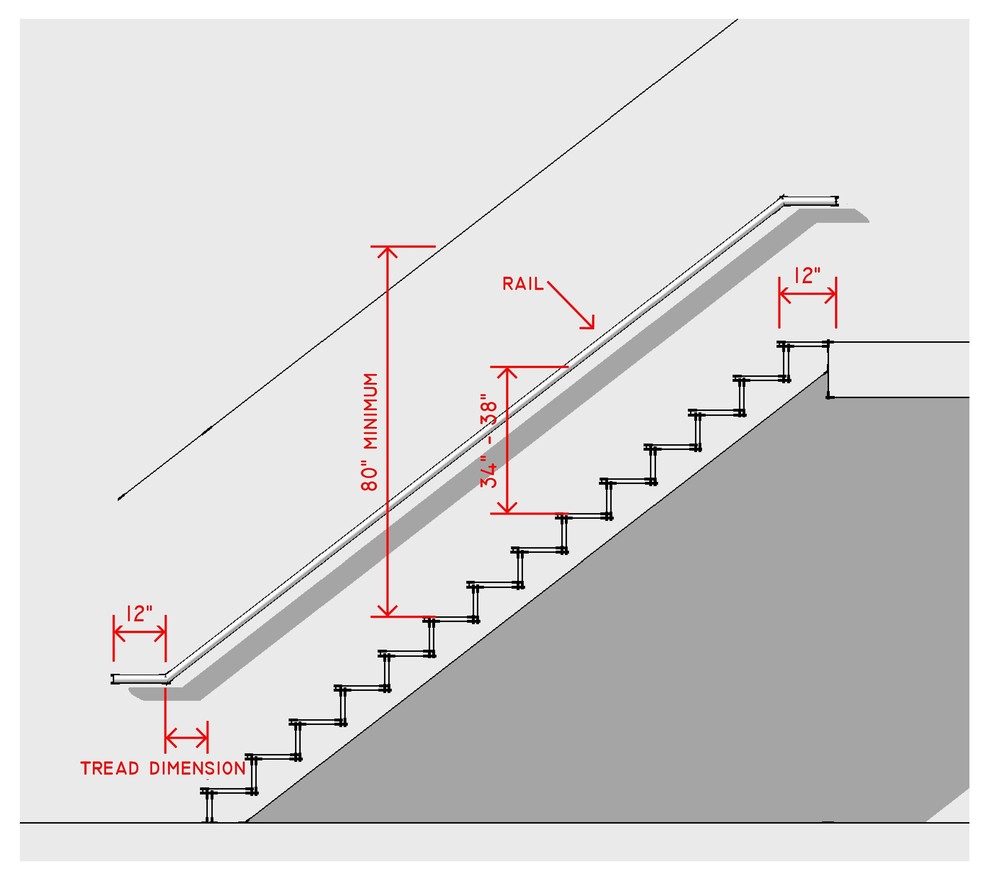 RAIL

12"

80" MINIMUM

34" - 38"

12"

TREAD DIMENSION