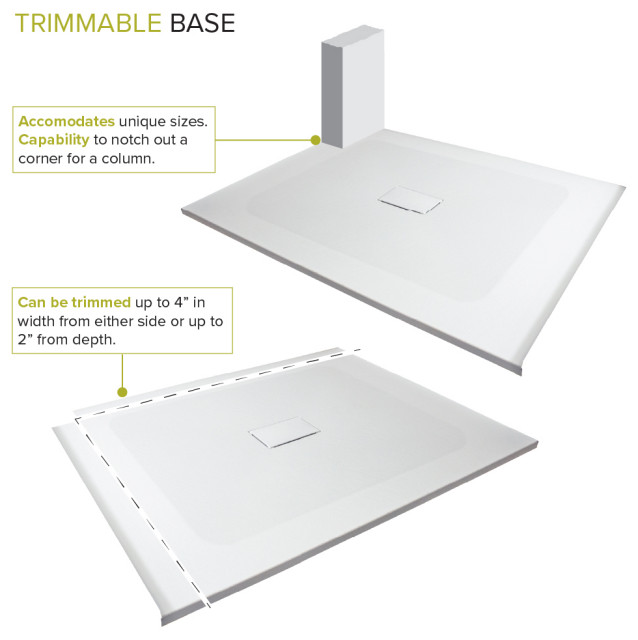 TRIMMABLE BASE

Accomodates unique sizes. Capability to notch out a corner for a column.

Can be trimmed up to 4” in width from either side or up to 2” from depth.