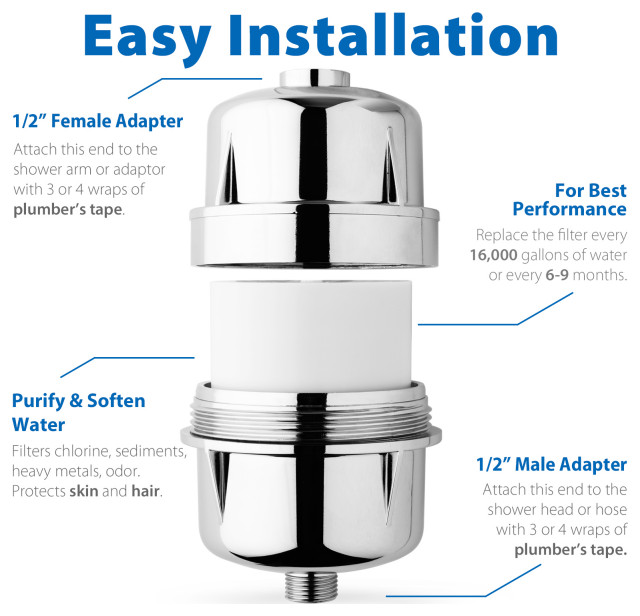 Easy Installation

1/2" Female Adapter

Attach this end to the shower arm or adaptor with 3 or 4 wraps of plumber's tape.

For Best Performance

Replace the filter every 16,000 gallons of water or every 6-9 months.

Purify & Soften Water

Filters chlorine, sediments, heavy metals, odor. Protects skin and hair.

1/2" Male Adapter

Attach this end to the shower head or hose with 3 or 4 wraps of plumber's tape.