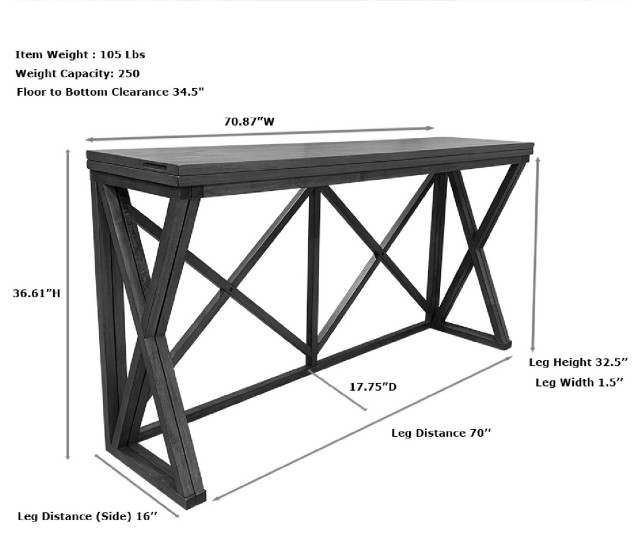 Item Weight : 105 Lbs
Weight Capacity: 250
Floor to Bottom Clearance 34.5"

70.87"W

36.61"H

Leg Height 32.5"
Leg Width 1.5"

17.75"D

Leg Distance 70"

Leg Distance (Side) 16"