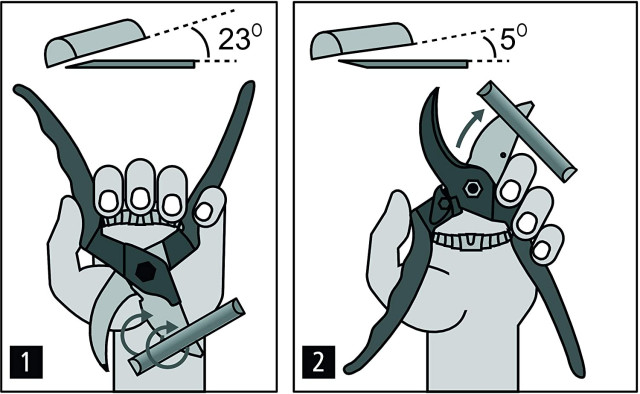 $23^0$

1

$5^0$

2