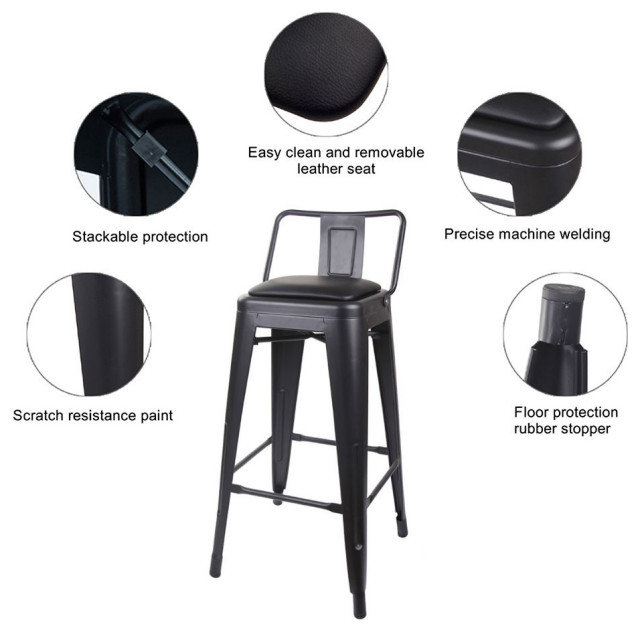 Easy clean and removable leather seat

Stackable protection

Precise machine welding

Scratch resistance paint

Floor protection rubber stopper