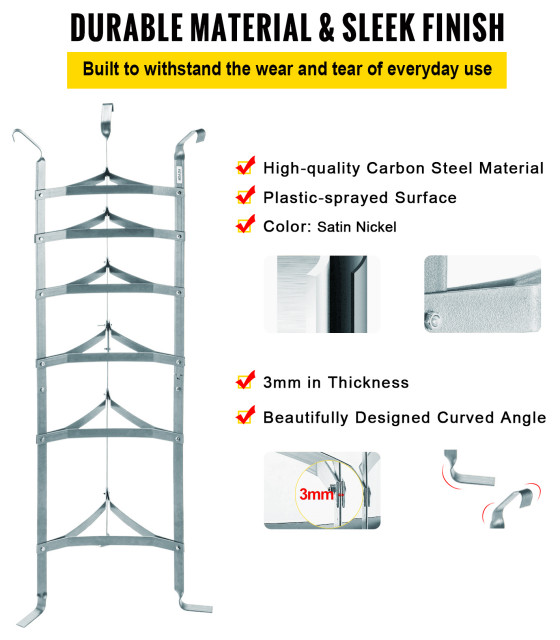 DURABLE MATERIAL & SLEEK FINISH

Built to withstand the wear and tear of everyday use

High-quality Carbon Steel Material

Plastic-sprayed Surface

Color: Satin Nickel

3mm in Thickness

Beautifully Designed Curved Angle

3mm