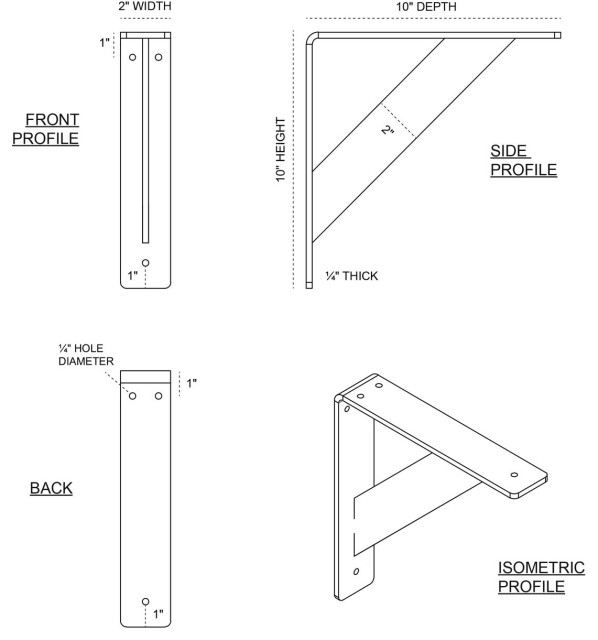 2" WIDTH

1"

FRONT PROFILE

1"

10" DEPTH

10" HEIGHT

2"

SIDE PROFILE

¼" THICK

¼" HOLE DIAMETER

1"

BACK

1"

ISOMETRIC PROFILE