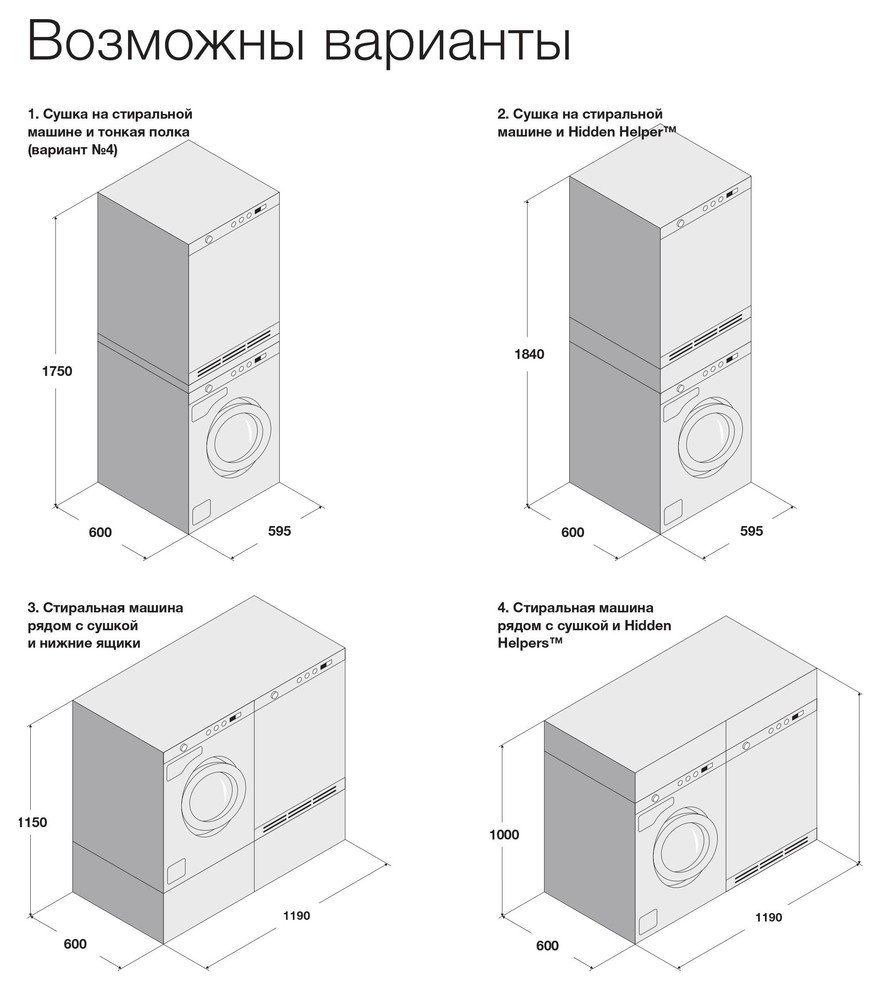 Возможны варианты

1. Сушка на стиральной машине и тонкая полка (вариант №4)

1750

600

595

2. Сушка на стиральной машине и Hidden Helper™

1840

600

595

3. Стиральная машина рядом с сушкой и нижние ящики

1150

600

1190

4. Стиральная машина рядом с сушкой и Hidden Helpers™

1000

600

1190