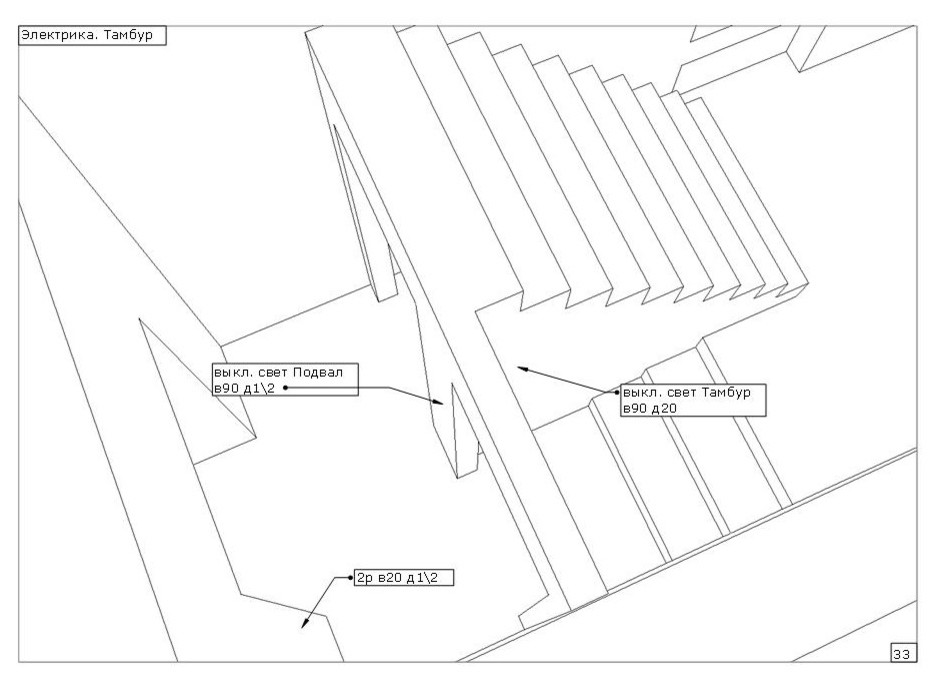 Электрика. Тамбур

выкл. свет Подвал
в90 д1\2

выкл. свет Тамбур
в90 д20

2р в20 д1\2

33