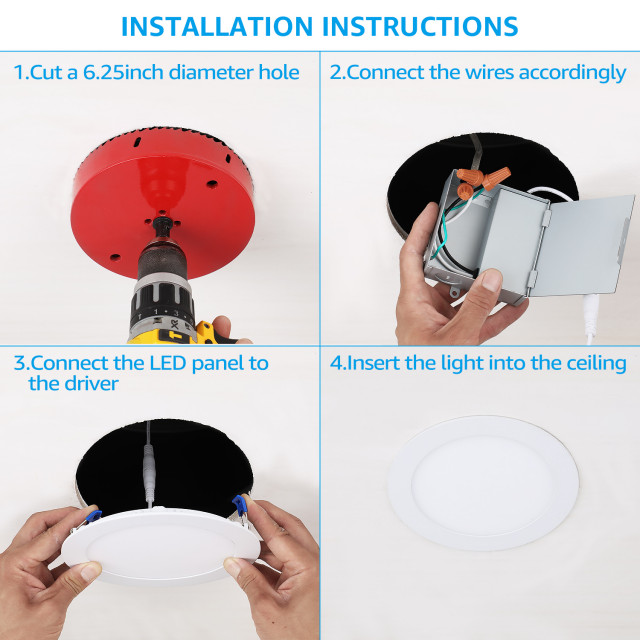 INSTALLATION INSTRUCTIONS

1.Cut a 6.25inch diameter hole

2.Connect the wires accordingly

3.Connect the LED panel to the driver

4.Insert the light into the ceiling