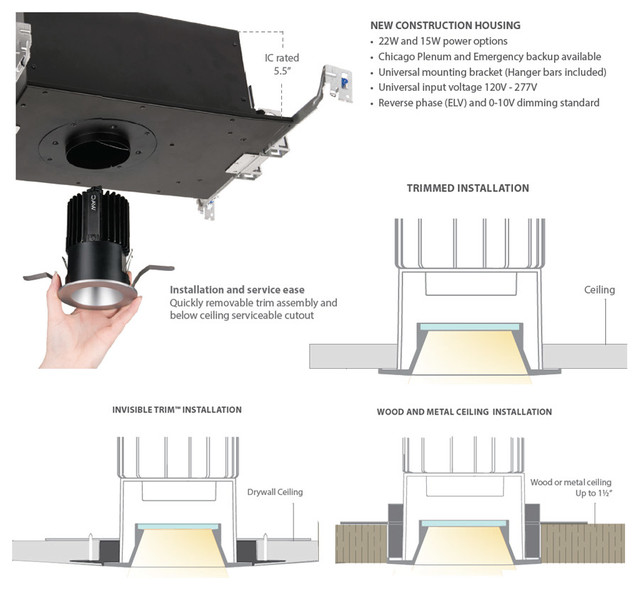 IC rated
5.5"

NEW CONSTRUCTION HOUSING
• 22W and 15W power options
• Chicago Plenum and Emergency backup available
• Universal mounting bracket (Hanger bars included)
• Universal input voltage 120V - 277V
• Reverse phase (ELV) and 0-10V dimming standard

WAC

Installation and service ease
Quickly removable trim assembly and below ceiling serviceable cutout

TRIMMED INSTALLATION

Ceiling

INVISIBLE TRIM™ INSTALLATION

Drywall Ceiling

WOOD AND METAL CEILING INSTALLATION

Wood or metal ceiling
Up to 1½"