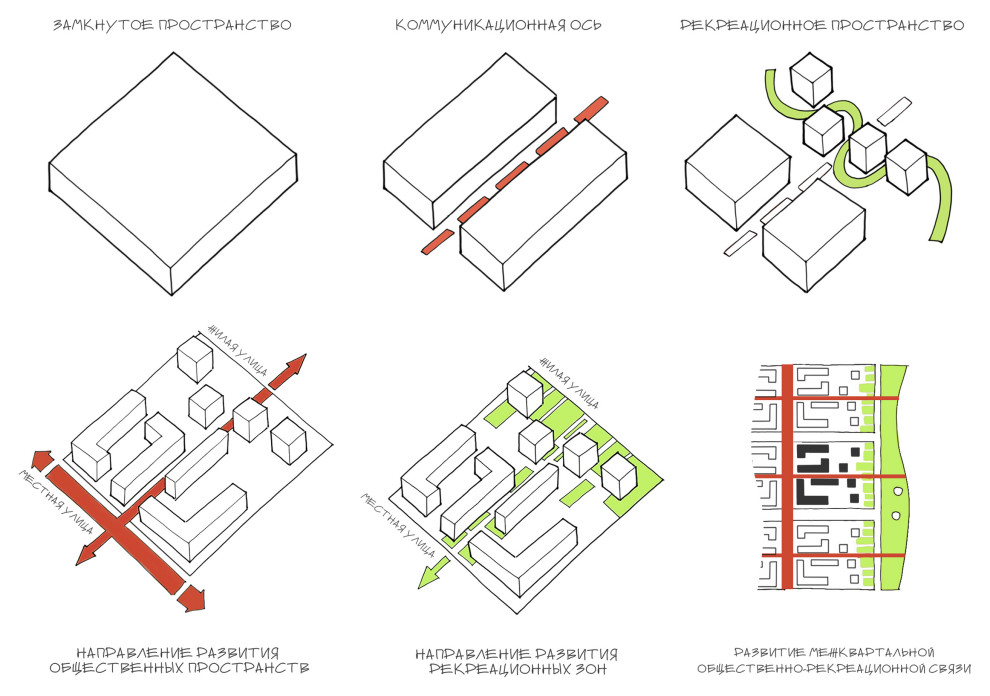 ЗАМКНУТОЕ ПРОСТРАНСТВО

КОММУНИКАЦИОННАЯ ОСЬ

РЕКРЕАЦИОННОЕ ПРОСТРАНСТВО

ЖИЛАЯ УЛИЦА

МЕСТНАЯ УЛИЦА

ЖИЛАЯ УЛИЦА

МЕСТНАЯ УЛИЦА

НАПРАВЛЕНИЕ РАЗВИТИЯ ОБЩЕСТВЕННЫХ ПРОСТРАНСТВ

НАПРАВЛЕНИЕ РАЗВИТИЯ РЕКРЕАЦИОННЫХ ЗОН

РАЗВИТИЕ МЕЖКВАРТАЛЬНОЙ ОБЩЕСТВЕННО-РЕКРЕАЦИОННОЙ СВЯЗИ