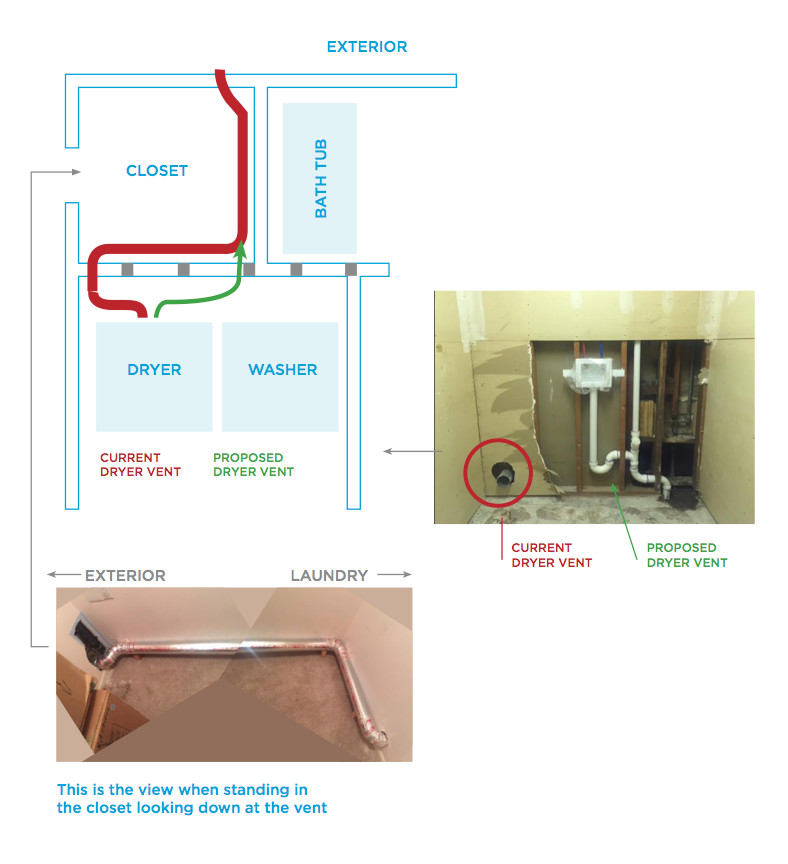 EXTERIOR

CLOSET

BATH TUB

DRYER

WASHER

CURRENT DRYER VENT

PROPOSED DRYER VENT

CURRENT DRYER VENT

PROPOSED DRYER VENT

EXTERIOR

LAUNDRY

This is the view when standing in the closet looking down at the vent