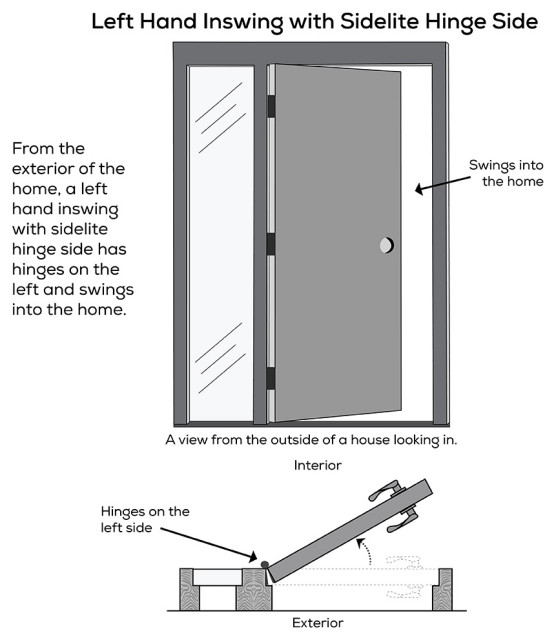 Left Hand Inswing with Sidelite Hinge Side

From the exterior of the home, a left hand inswing with sidelite hinge side has hinges on the left and swings into the home.

Swings into the home

A view from the outside of a house looking in.

Interior

Hinges on the left side

Exterior