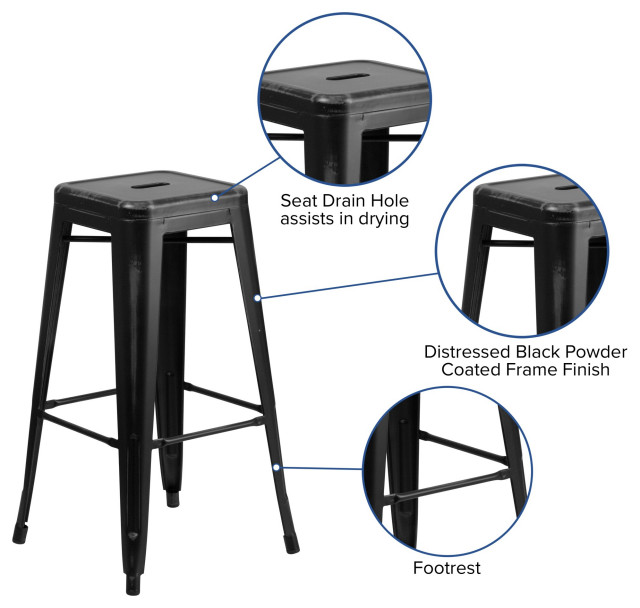 Seat Drain Hole
assists in drying

Distressed Black Powder
Coated Frame Finish

Footrest