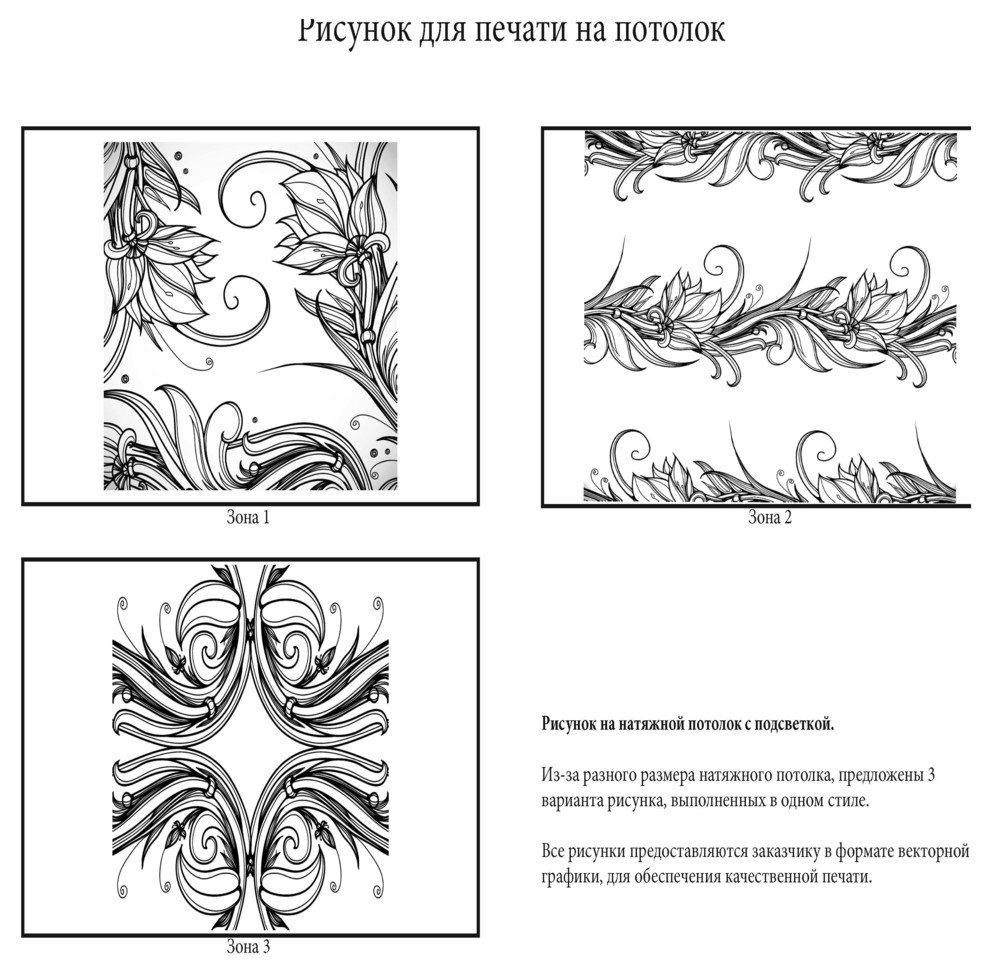 Рисунок для печати на потолок

Зона 1

Зона 2

Зона 3

Рисунок на натяжной потолок с подсветкой.

Из-за разного размера натяжного потолка, предложены 3 варианта рисунка, выполненных в одном стиле.

Все рисунки предоставляются заказчику в формате векторной графики, для обеспечения качественной печати.