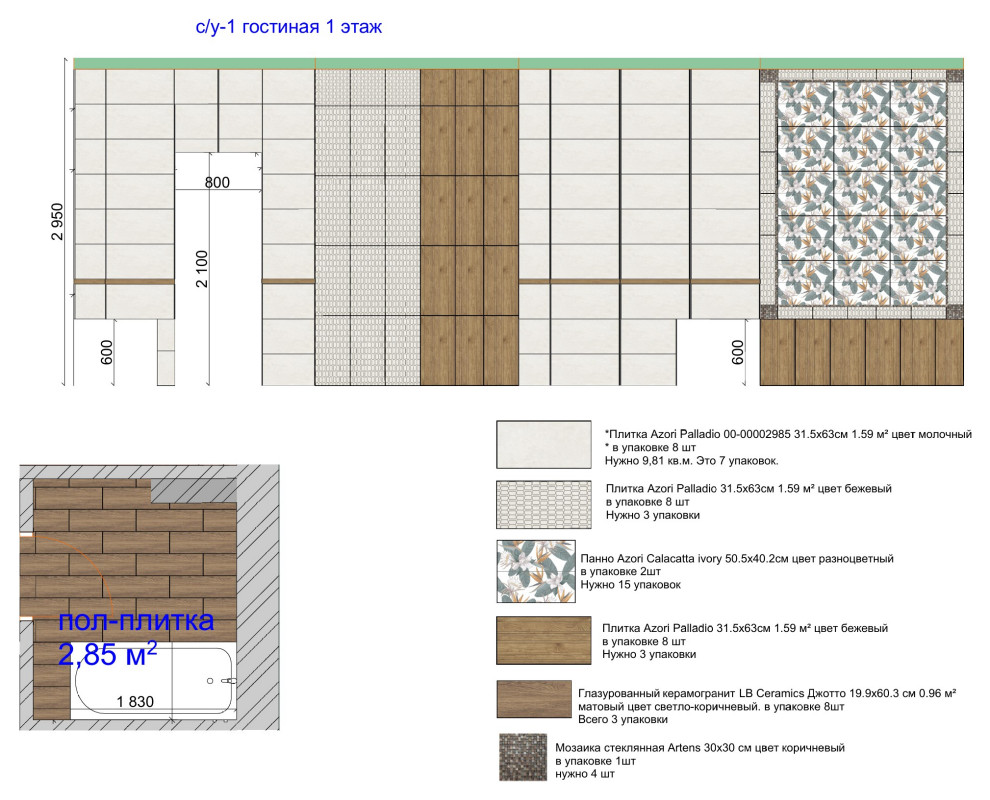 с/у-1 гостиная 1 этаж

2 950

800

2 100

600

600

пол-плитка
2,85 м$^2$

1 830

*Плитка Azori Palladio 00-00002985 31.5x63см 1.59 м² цвет молочный
* в упаковке 8 шт
Нужно 9,81 кв.м. Это 7 упаковок.

Плитка Azori Palladio 31.5x63см 1.59 м² цвет бежевый
в упаковке 8 шт
Нужно 3 упаковки

Панно Azori Calacatta ivory 50.5x40.2см цвет разноцветный
в упаковке 2шт
Нужно 15 упаковок

Плитка Azori Palladio 31.5x63см 1.59 м² цвет бежевый
в упаковке 8 шт
Нужно 3 упаковки

Глазурованный керамогранит LB Ceramics Джотто 19.9x60.3 см 0.96 м²
матовый цвет светло-коричневый. в упаковке 8шт
Всего 3 упаковки

Мозаика стеклянная Artens 30x30 см цвет коричневый
в упаковке 1шт
нужно 4 шт