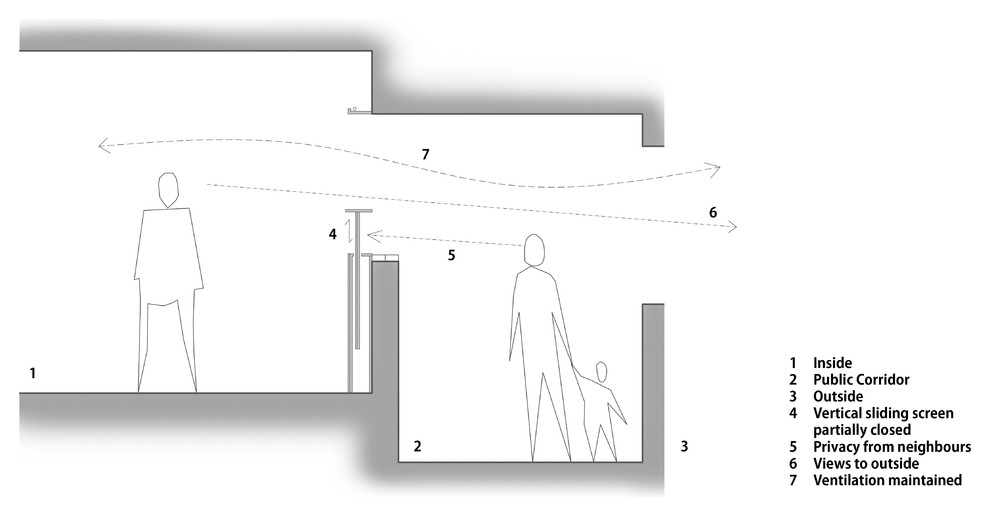 7

6

4

5

1

2

3

1 Inside
2 Public Corridor
3 Outside
4 Vertical sliding screen partially closed
5 Privacy from neighbours
6 Views to outside
7 Ventilation maintained