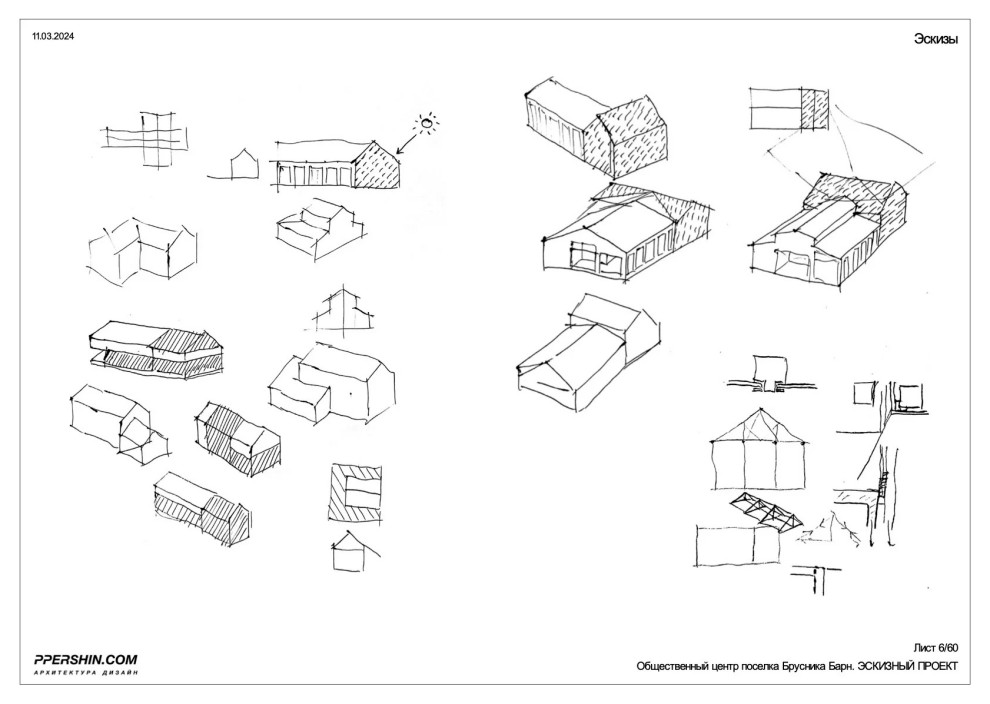 11.03.2024

Эскизы

PPERSHIN.COM
АРХИТЕКТУРА ДИЗАЙН

Лист 6/60
Общественный центр поселка Брусника Барн. ЭСКИЗНЫЙ ПРОЕКТ