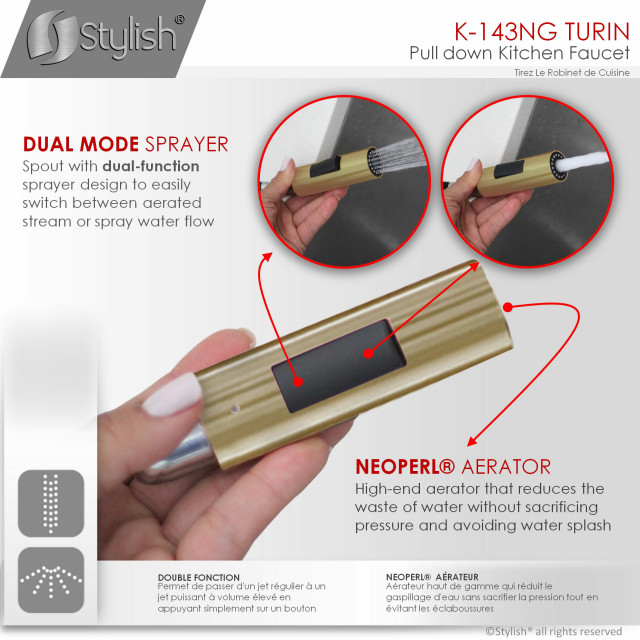 Stylish®

K-143NG TURIN
Pull down Kitchen Faucet
Tirez Le Robinet de Cuisine

DUAL MODE SPRAYER
Spout with dual-function sprayer design to easily switch between aerated stream or spray water flow

NEOPERL® AERATOR
High-end aerator that reduces the waste of water without sacrificing pressure and avoiding water splash

DOUBLE FONCTION
Permet de passer d'un jet régulier à un jet puissant à volume élevé en appuyant simplement sur un bouton

NEOPERL® AÉRATEUR
Aérateur haut de gamme qui réduit le gaspillage d'eau sans sacrifier la pression tout en évitant les éclaboussures

©Stylish® all rights reserved