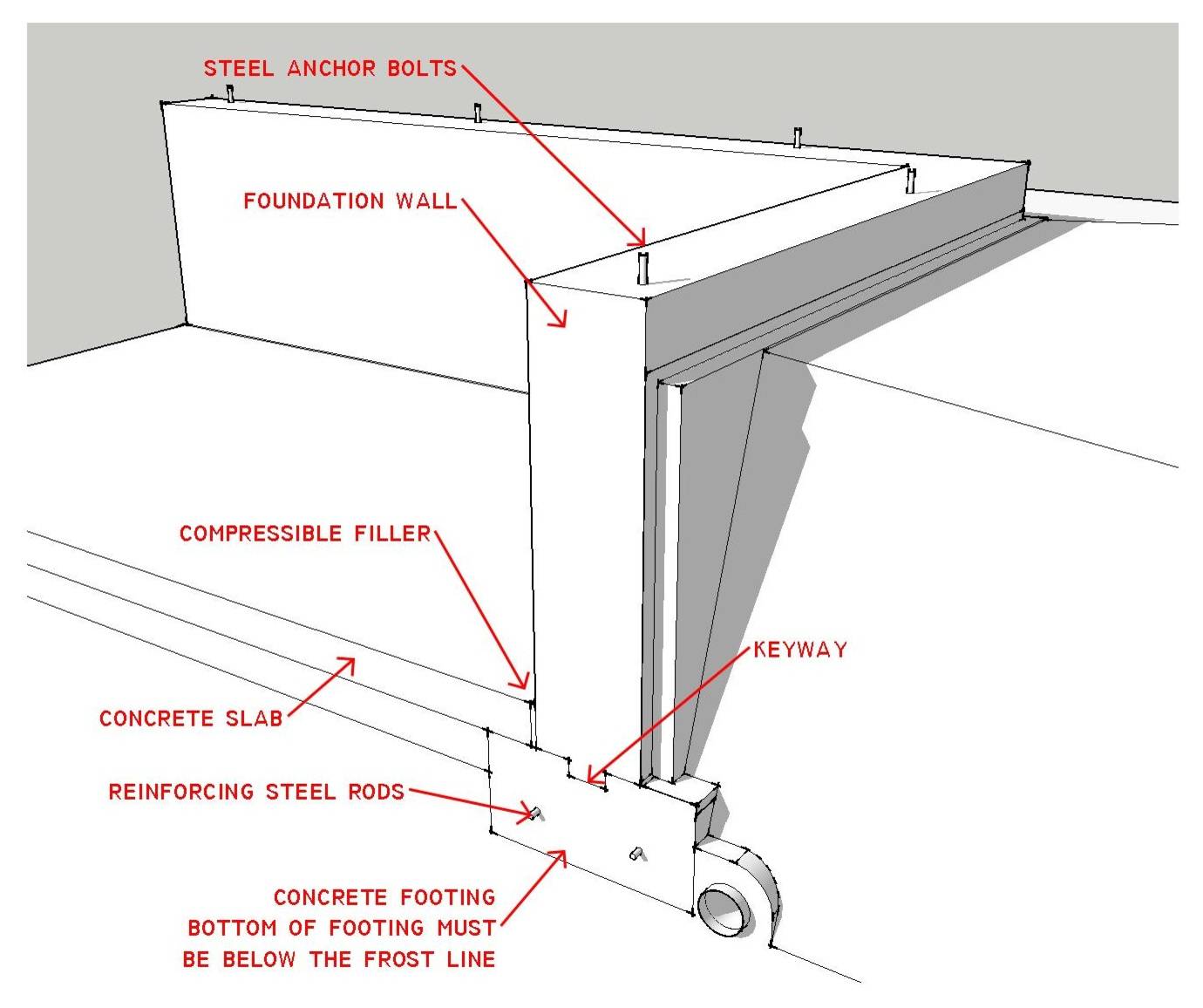 STEEL ANCHOR BOLTS

FOUNDATION WALL

COMPRESSIBLE FILLER

KEYWAY

CONCRETE SLAB

REINFORCING STEEL RODS

CONCRETE FOOTING
BOTTOM OF FOOTING MUST
BE BELOW THE FROST LINE