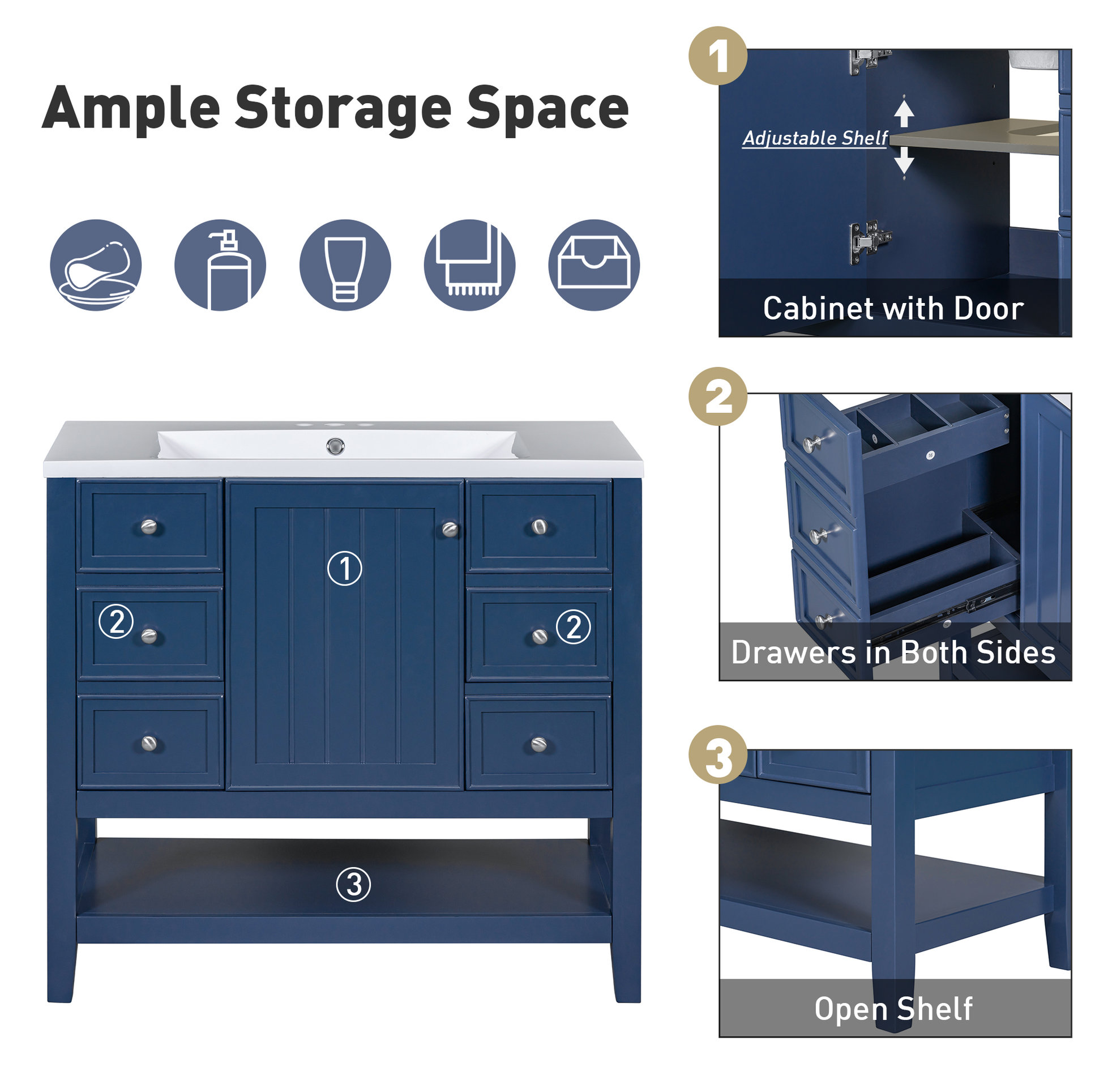 Ample Storage Space

①

②

②

③

1

Adjustable Shelf

Cabinet with Door

2

Drawers in Both Sides

3

Open Shelf