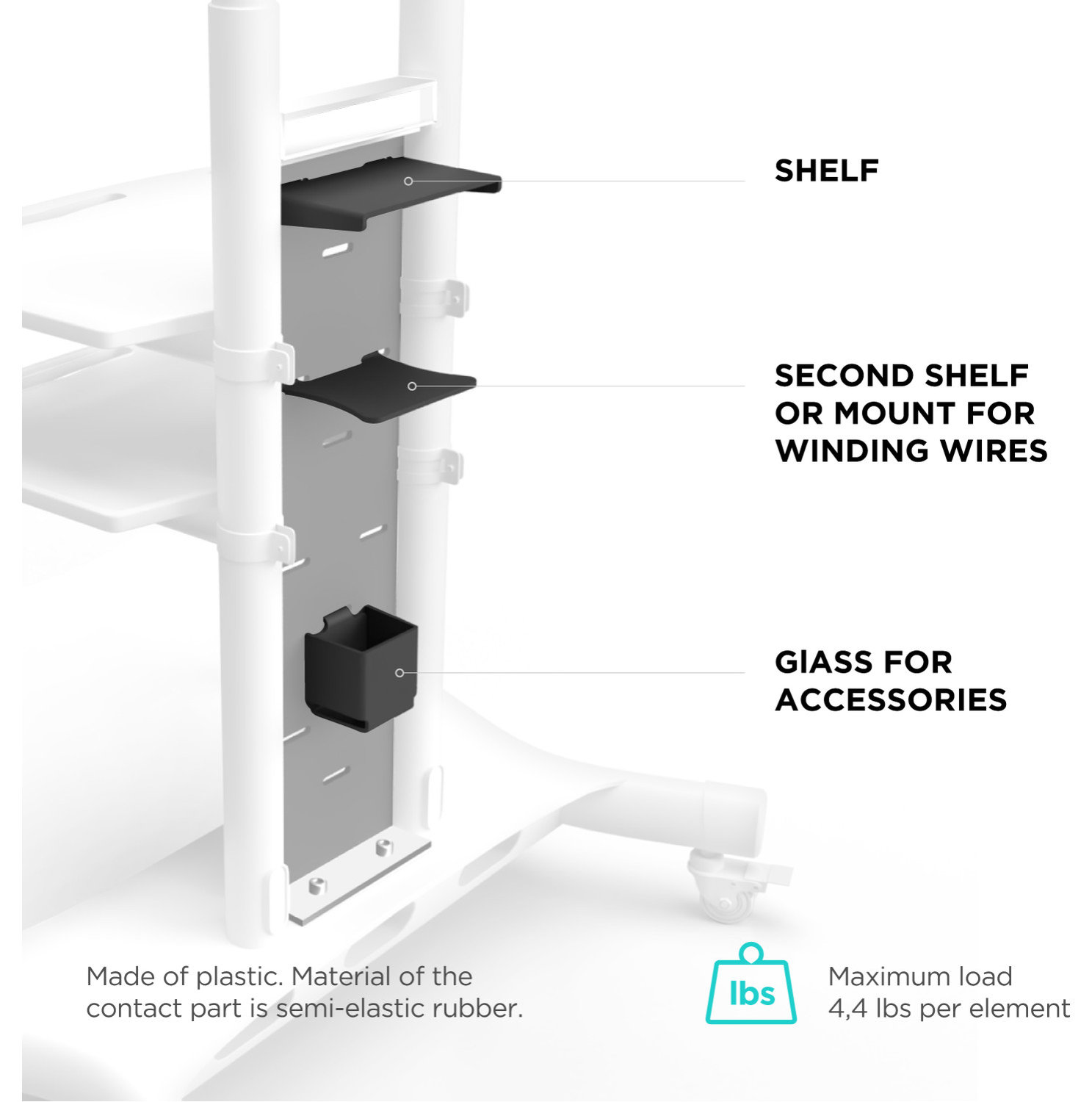 SHELF

SECOND SHELF OR MOUNT FOR WINDING WIRES

GIASS FOR ACCESSORIES

Made of plastic. Material of the contact part is semi-elastic rubber.

lbs

Maximum load 4,4 lbs per element