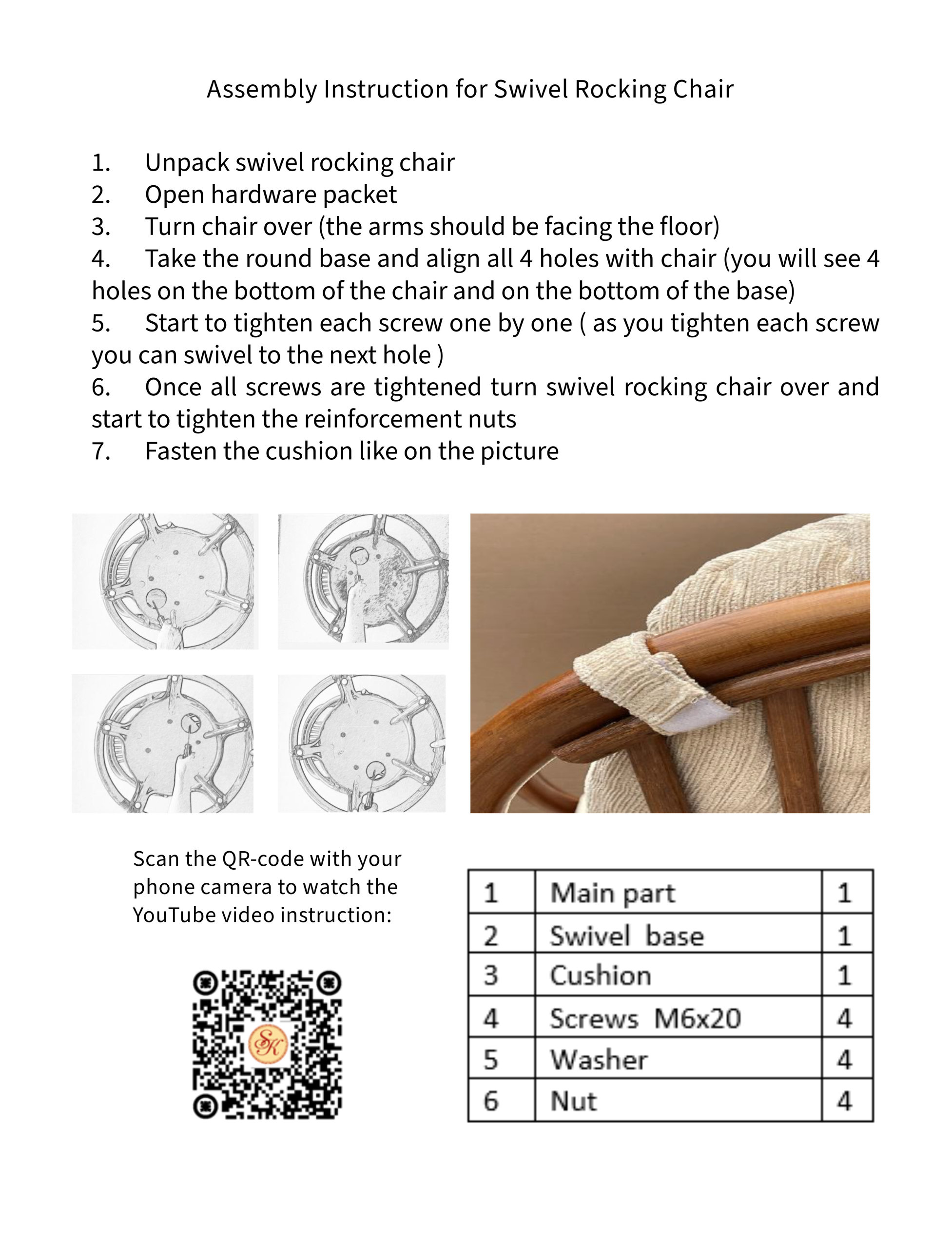 Assembly Instruction for Swivel Rocking Chair

1. Unpack swivel rocking chair
2. Open hardware packet
3. Turn chair over (the arms should be facing the floor)
4. Take the round base and align all 4 holes with chair (you will see 4 holes on the bottom of the chair and on the bottom of the base)
5. Start to tighten each screw one by one ( as you tighten each screw you can swivel to the next hole )
6. Once all screws are tightened turn swivel rocking chair over and start to tighten the reinforcement nuts
7. Fasten the cushion like on the picture

Scan the QR-code with your phone camera to watch the YouTube video instruction:

SK

| 1 | Main part | 1 |
|---|---|---|
| 2 | Swivel base | 1 |
| 3 | Cushion | 1 |
| 4 | Screws M6x20 | 4 |
| 5 | Washer | 4 |
| 6 | Nut | 4 |