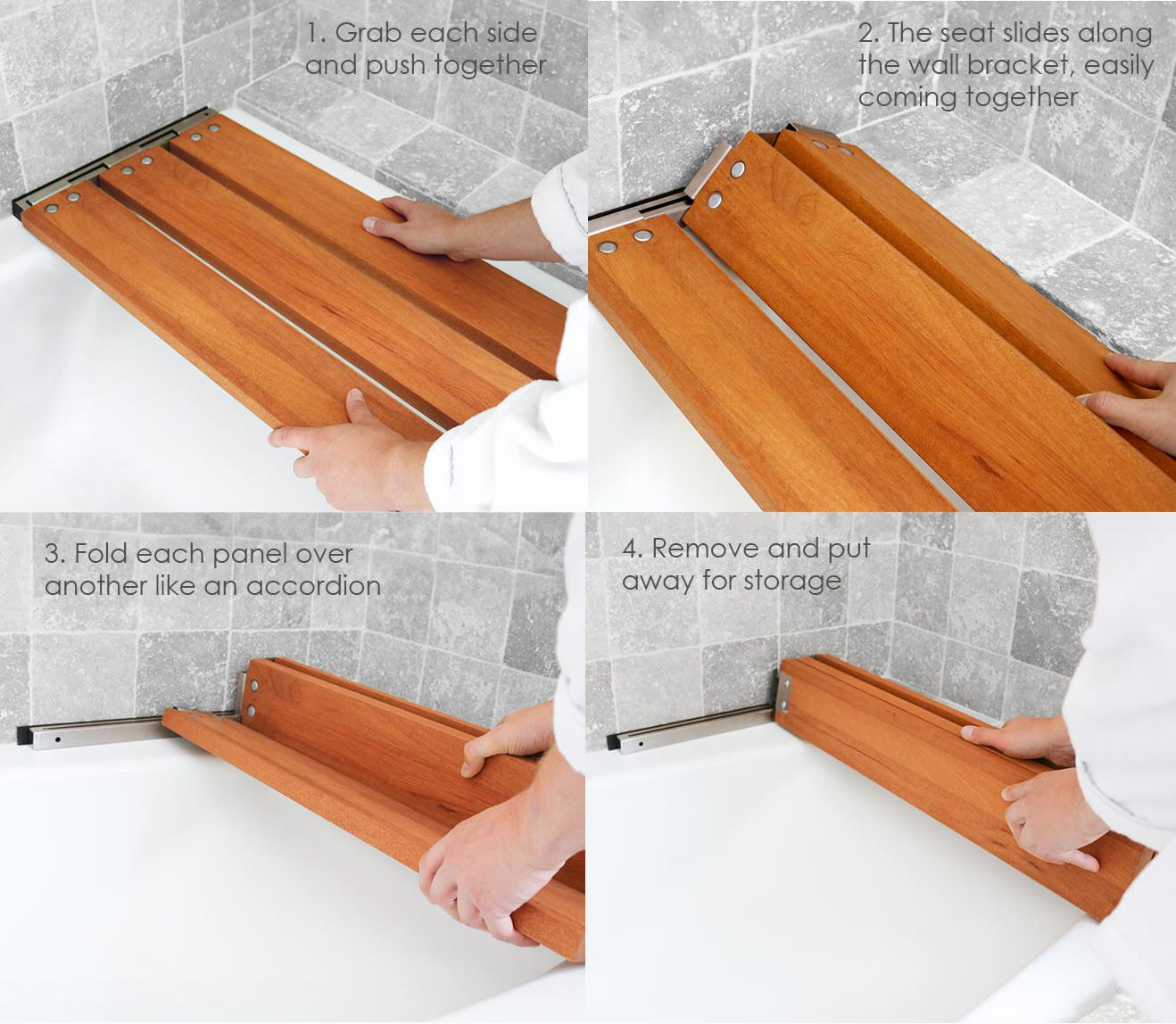 1. Grab each side and push together

2. The seat slides along the wall bracket, easily coming together

3. Fold each panel over another like an accordion

4. Remove and put away for storage