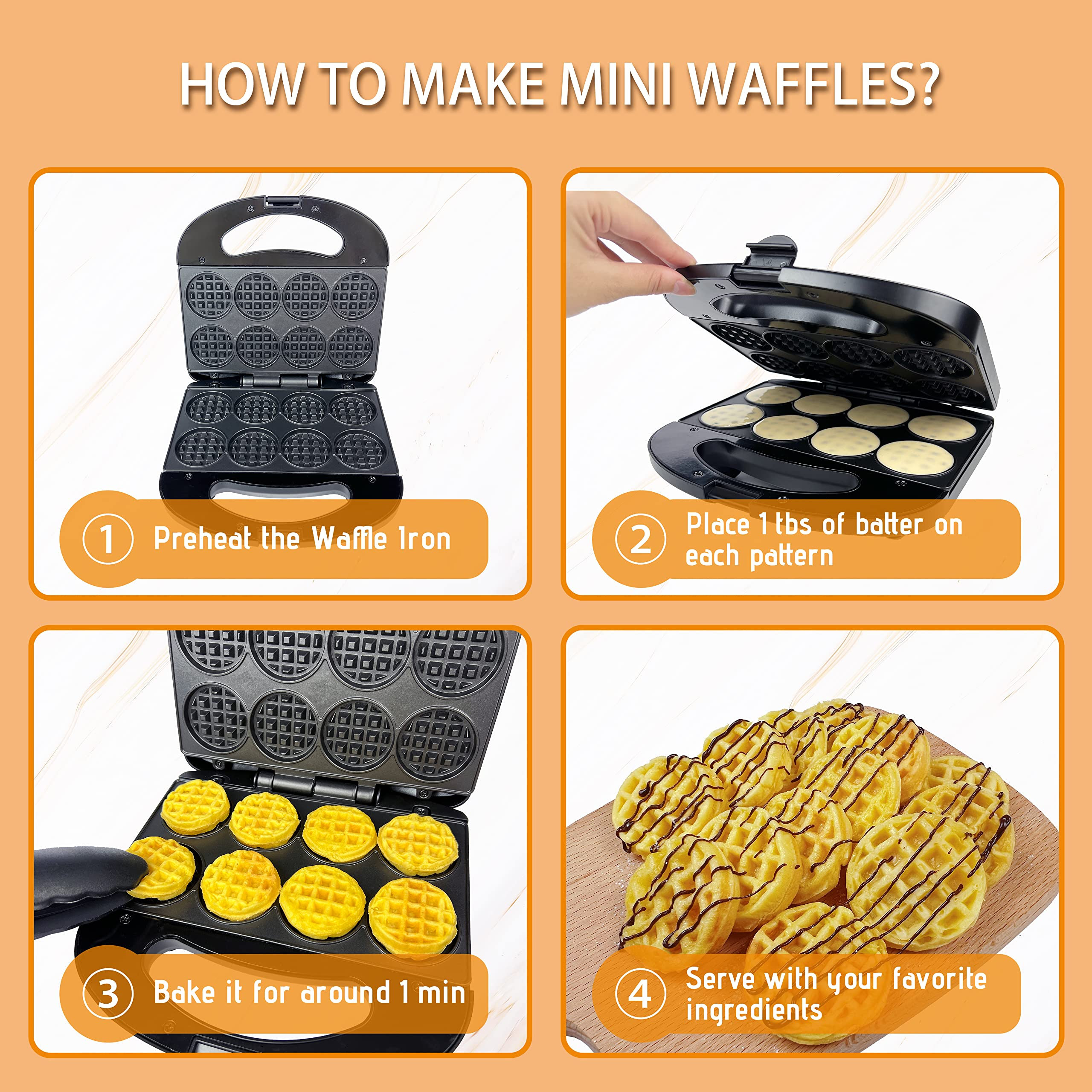 HOW TO MAKE MINI WAFFLES?

1 Preheat the Waffle Iron

2 Place 1 tbs of batter on each pattern

3 Bake it for around 1 min

4 Serve with your favorite ingredients