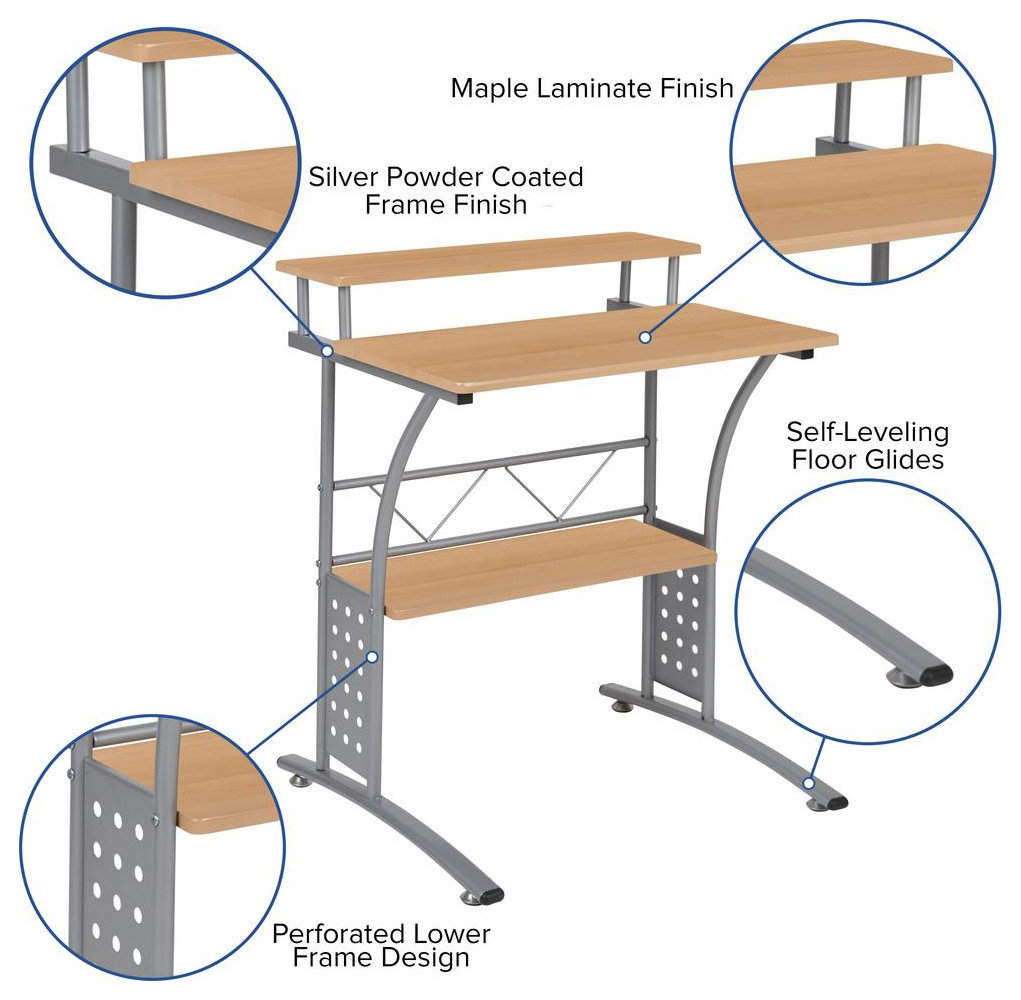 Maple Laminate Finish

Silver Powder Coated Frame Finish

Self-Leveling Floor Glides

Perforated Lower Frame Design