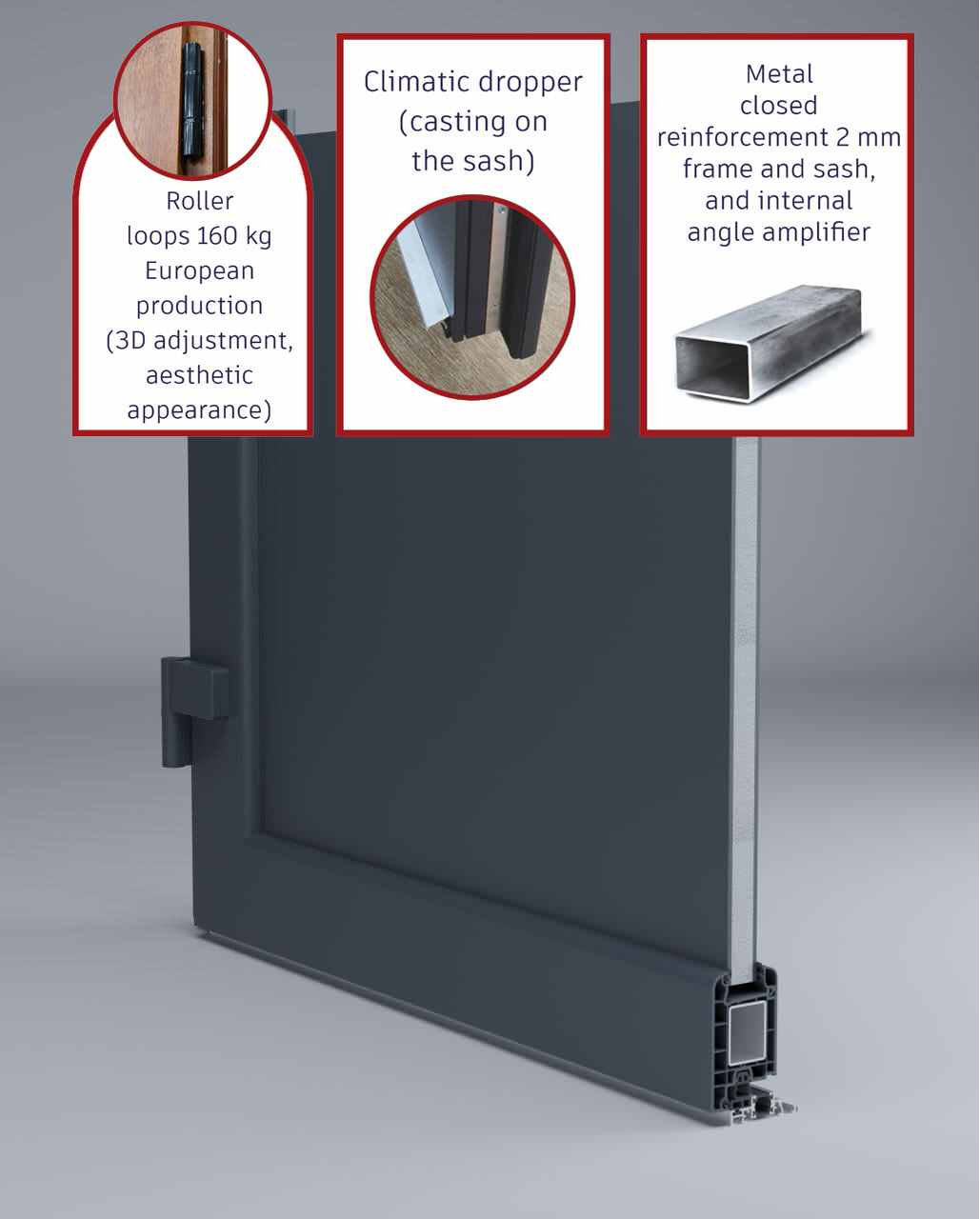 Roller loops 160 kg European production (3D adjustment, aesthetic appearance)

Climatic dropper (casting on the sash)

Metal closed reinforcement 2 mm frame and sash, and internal angle amplifier