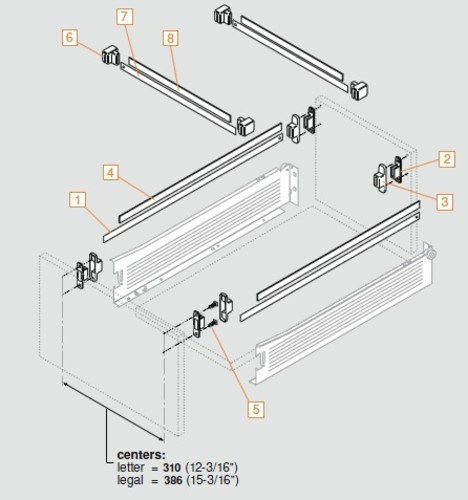 7
6
8
2
4
3
1
5
centers:
letter = 310 (12-3/16")
legal = 386 (15-3/16")