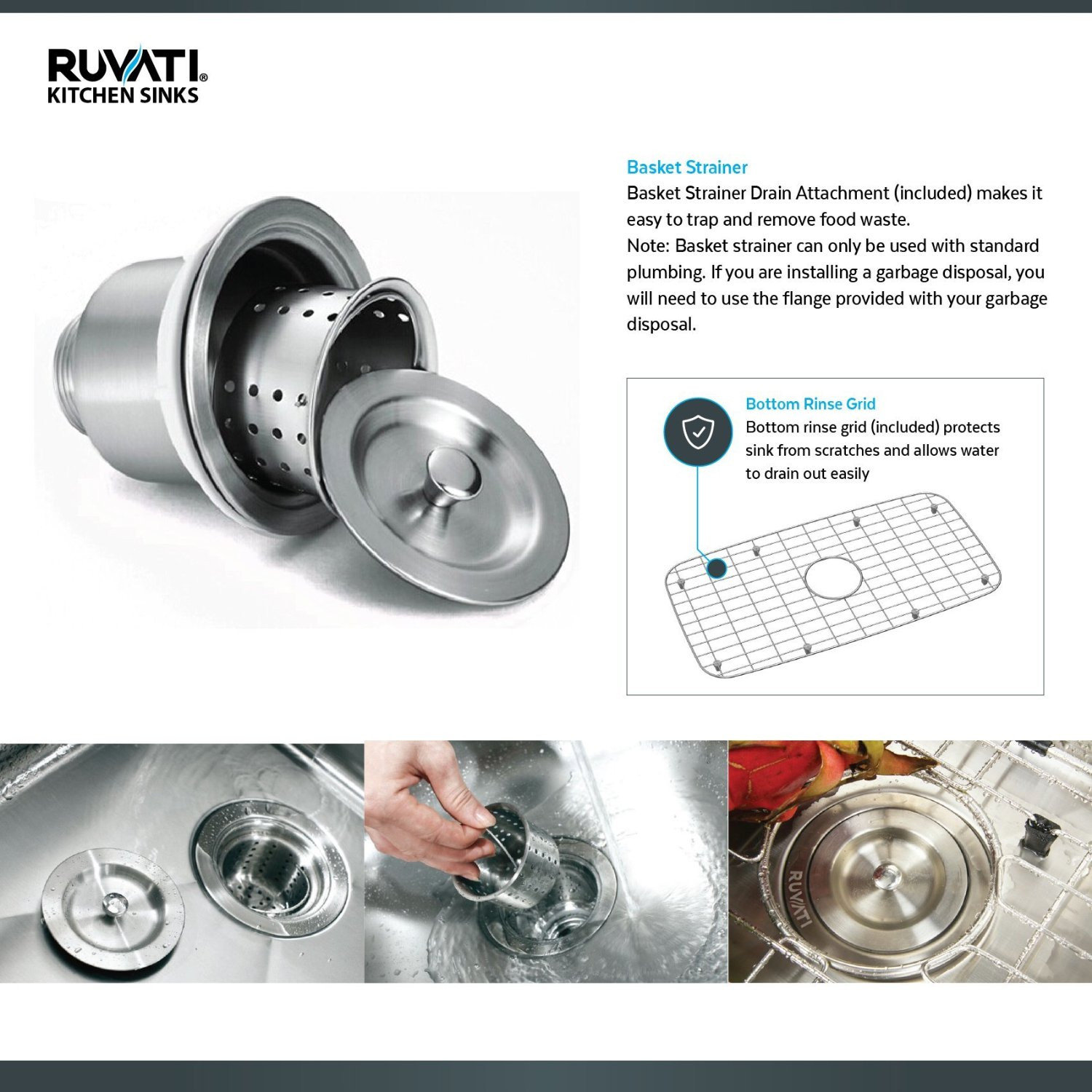 RUVATI®
KITCHEN SINKS

Basket Strainer
Basket Strainer Drain Attachment (included) makes it easy to trap and remove food waste.
Note: Basket strainer can only be used with standard plumbing. If you are installing a garbage disposal, you will need to use the flange provided with your garbage disposal.

Bottom Rinse Grid
Bottom rinse grid (included) protects sink from scratches and allows water to drain out easily

RUVATI