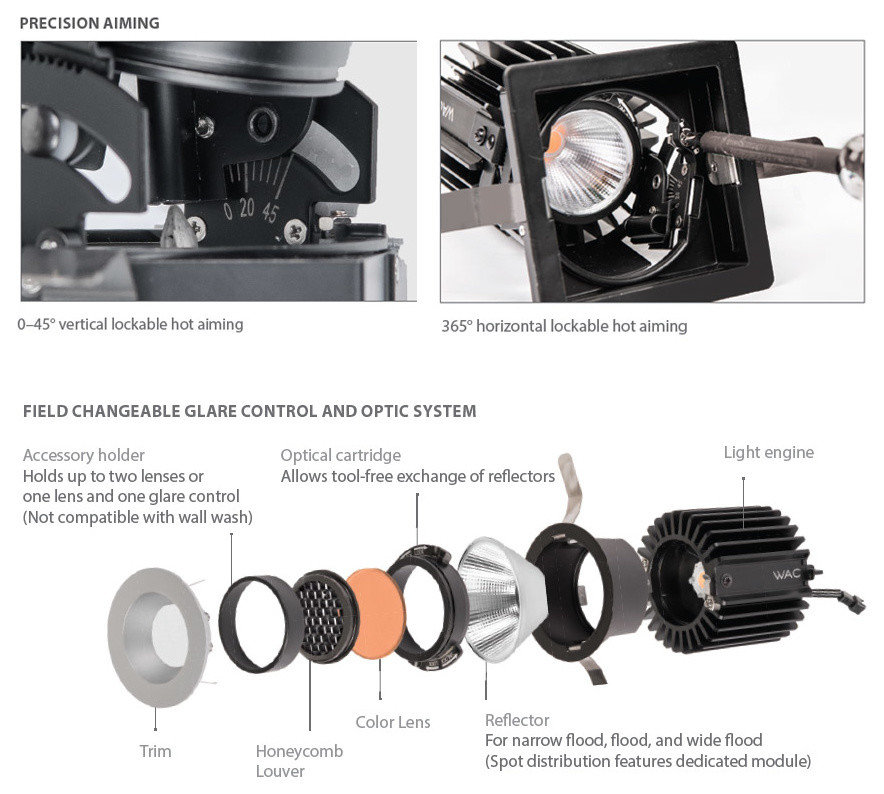 PRECISION AIMING

0 20 45

0–45° vertical lockable hot aiming

365° horizontal lockable hot aiming

FIELD CHANGEABLE GLARE CONTROL AND OPTIC SYSTEM

Accessory holder
Holds up to two lenses or one lens and one glare control (Not compatible with wall wash)

Optical cartridge
Allows tool-free exchange of reflectors

Light engine

WAC

Trim

Honeycomb Louver

Color Lens

Reflector
For narrow flood, flood, and wide flood (Spot distribution features dedicated module)