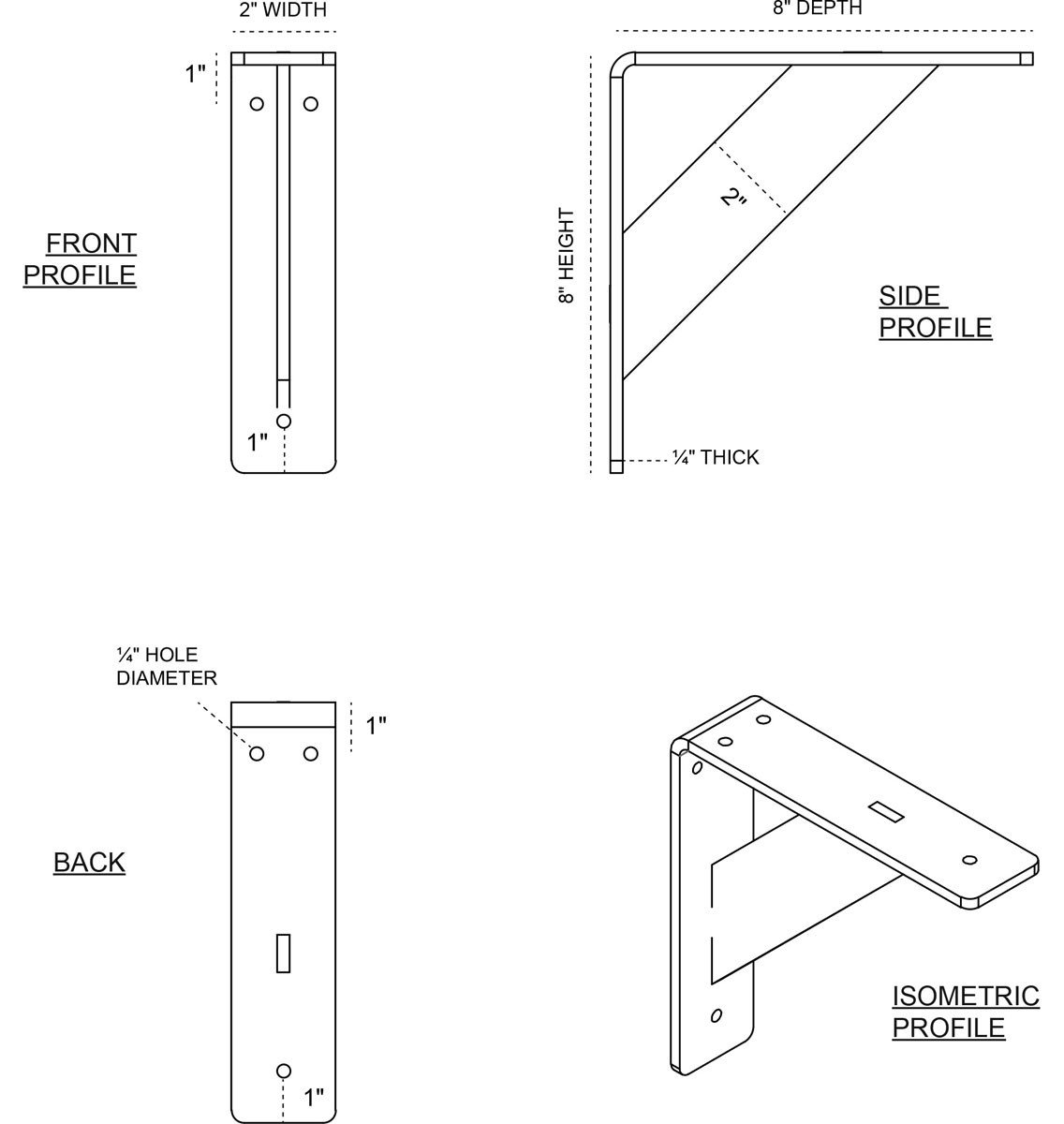 2" WIDTH

1"

FRONT PROFILE

1"

8" DEPTH

8" HEIGHT

2"

SIDE PROFILE

¼" THICK

¼" HOLE DIAMETER

1"

BACK

1"

ISOMETRIC PROFILE