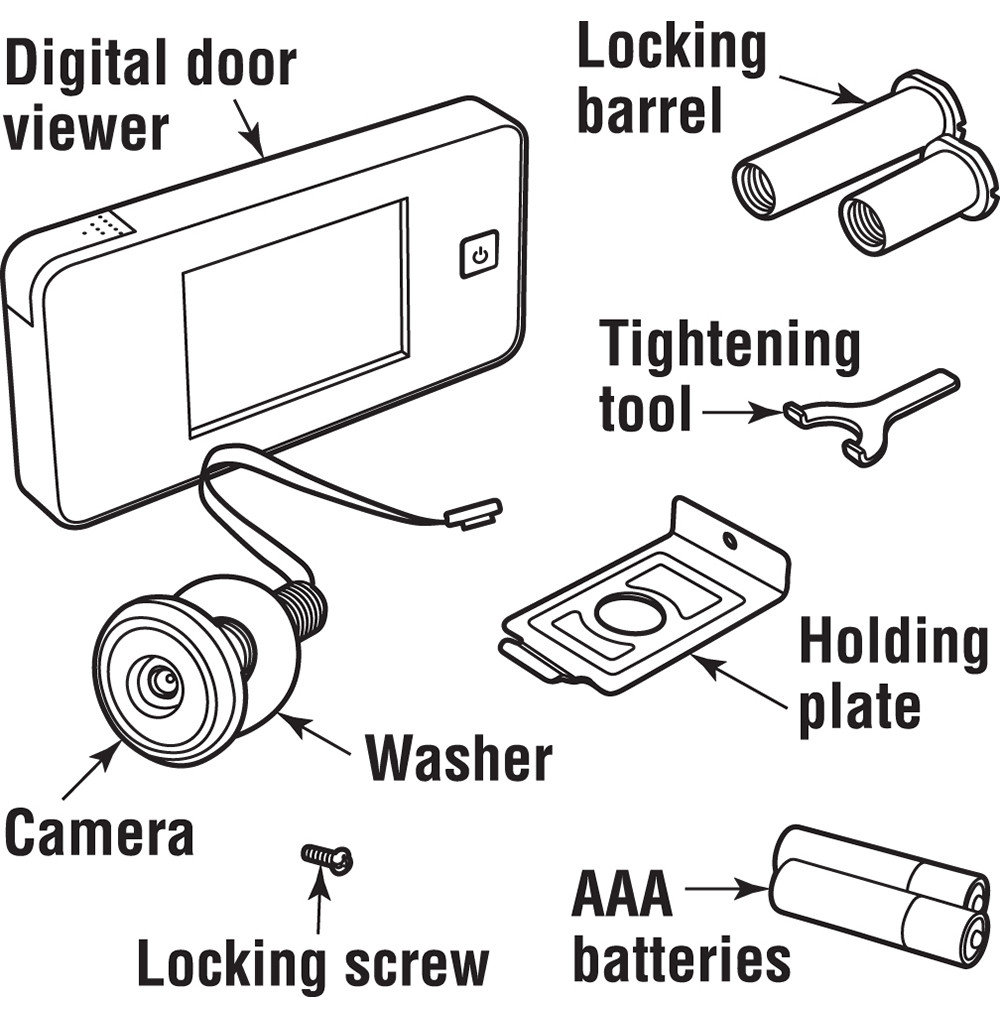 Digital door viewer

Locking barrel

Tightening tool

Holding plate

Washer

Camera

Locking screw

AAA batteries