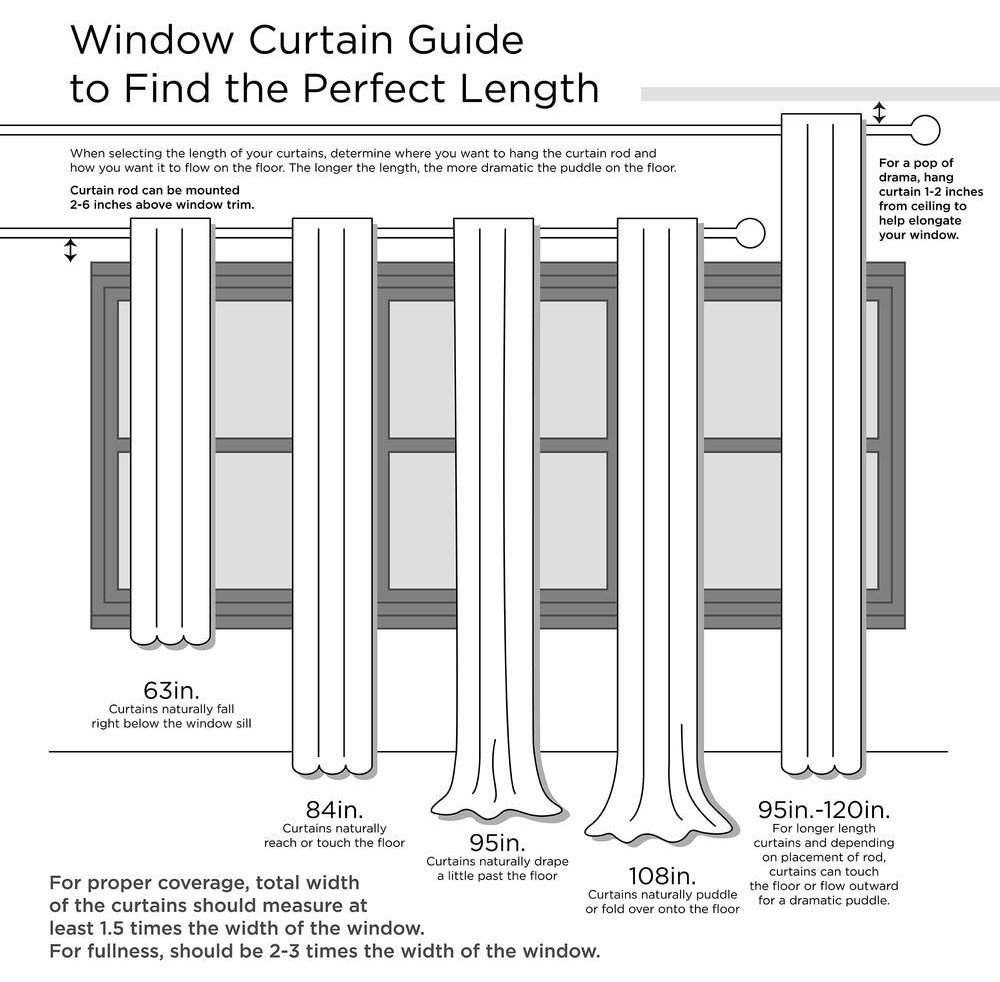 Window Curtain Guide to Find the Perfect Length

When selecting the length of your curtains, determine where you want to hang the curtain rod and how you want it to flow on the floor. The longer the length, the more dramatic the puddle on the floor.

Curtain rod can be mounted 2-6 inches above window trim.

For a pop of drama, hang curtain 1-2 inches from ceiling to help elongate your window.

63in.
Curtains naturally fall right below the window sill

84in.
Curtains naturally reach or touch the floor

95in.
Curtains naturally drape a little past the floor

108in.
Curtains naturally puddle or fold over onto the floor

95in.-120in.
For longer length curtains and depending on placement of rod, curtains can touch the floor or flow outward for a dramatic puddle.

For proper coverage, total width of the curtains should measure at least 1.5 times the width of the window.
For fullness, should be 2-3 times the width of the window.