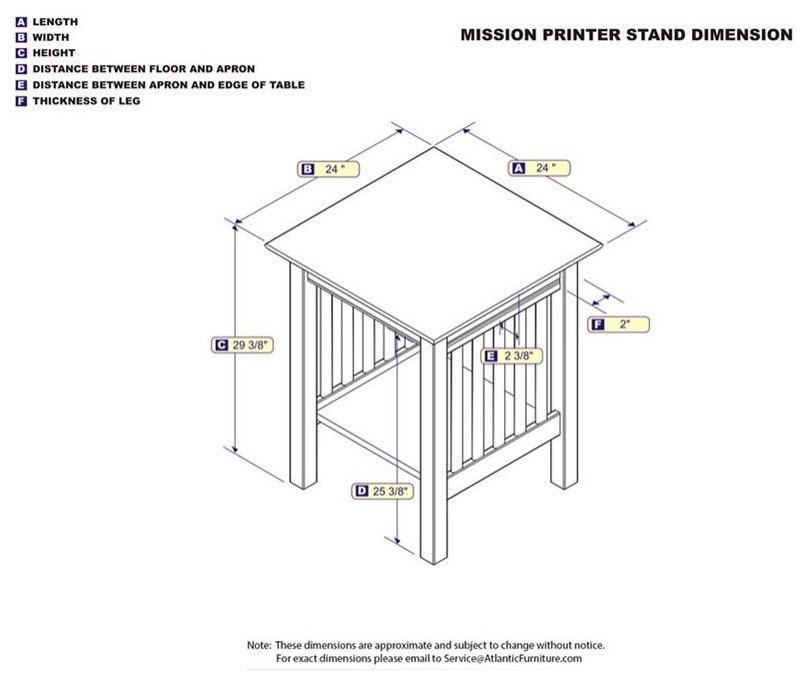 A LENGTH
B WIDTH
C HEIGHT
D DISTANCE BETWEEN FLOOR AND APRON
E DISTANCE BETWEEN APRON AND EDGE OF TABLE
F THICKNESS OF LEG

MISSION PRINTER STAND DIMENSION

B 24 "

A 24 "

F 2"

C 29 3/8"

E 2 3/8"

D 25 3/8"

Note: These dimensions are approximate and subject to change without notice.
For exact dimensions please email to Service@AtlanticFurniture.com