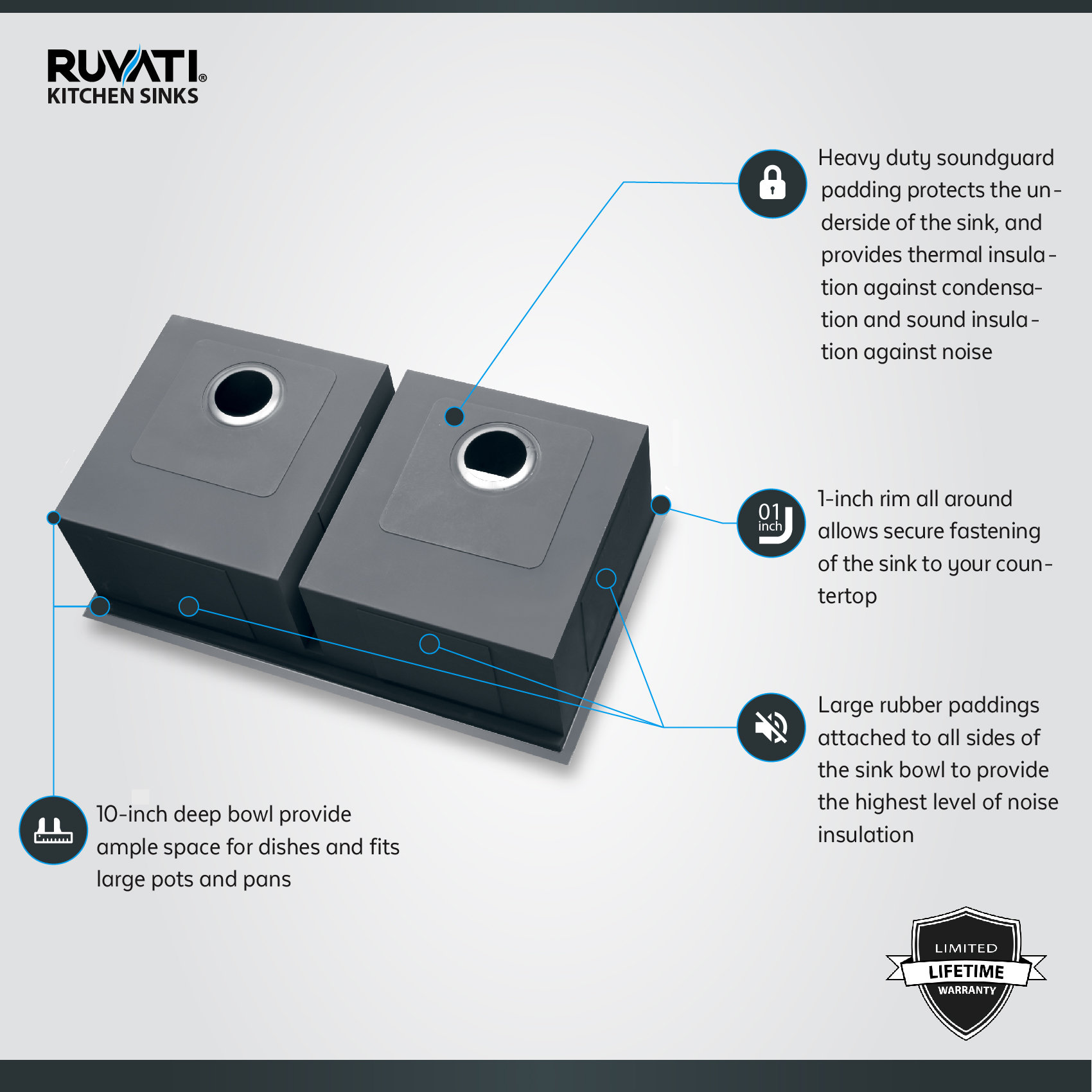 RUVATI®
KITCHEN SINKS

Heavy duty soundguard padding protects the underside of the sink, and provides thermal insulation against condensation and sound insulation against noise

01 inch

1-inch rim all around allows secure fastening of the sink to your countertop

Large rubber paddings attached to all sides of the sink bowl to provide the highest level of noise insulation

10-inch deep bowl provide ample space for dishes and fits large pots and pans

LIMITED
LIFETIME
WARRANTY