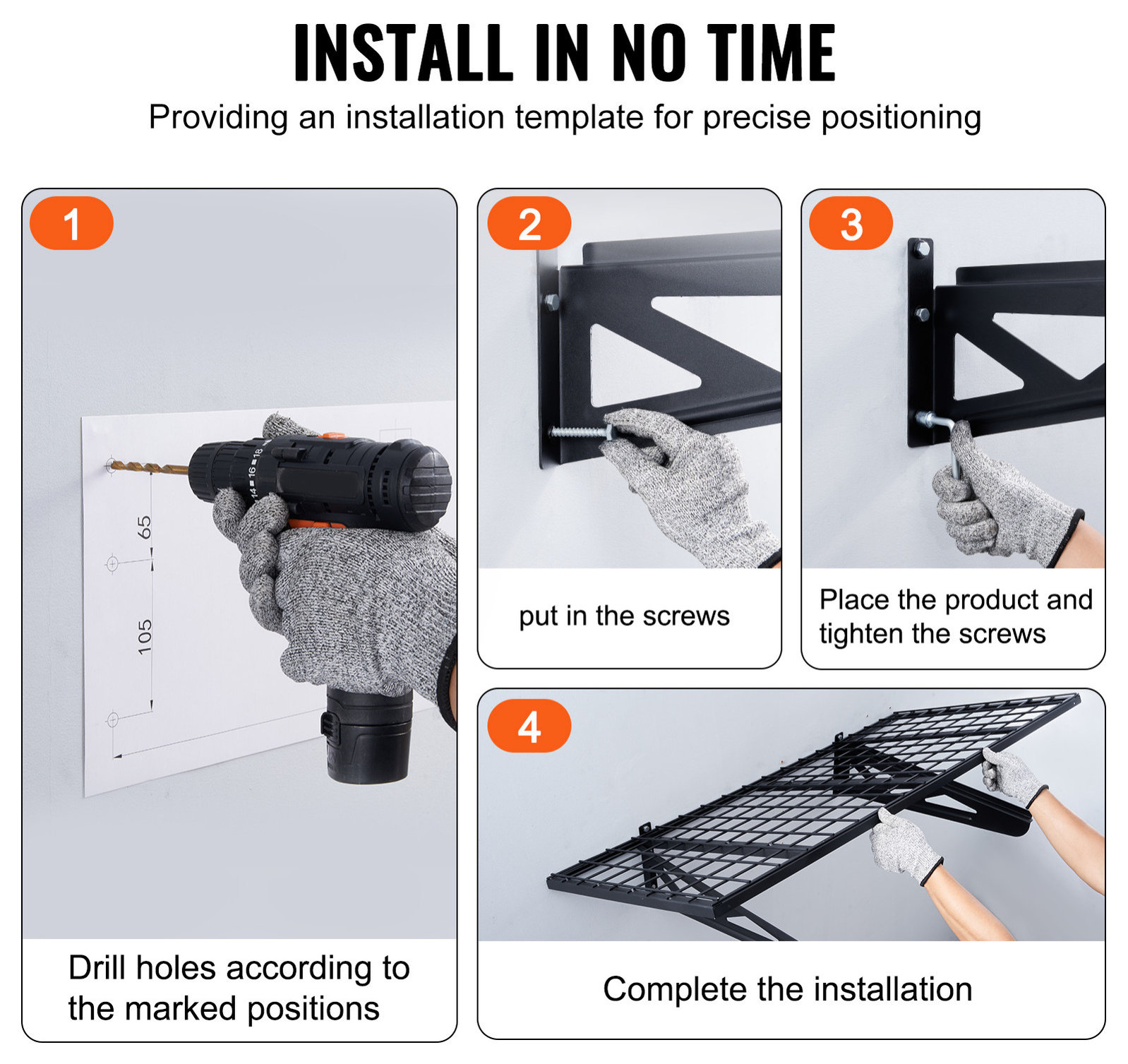 INSTALL IN NO TIME

Providing an installation template for precise positioning

1

14 16 18

65

105

Drill holes according to the marked positions

2

put in the screws

3

Place the product and tighten the screws

4

Complete the installation