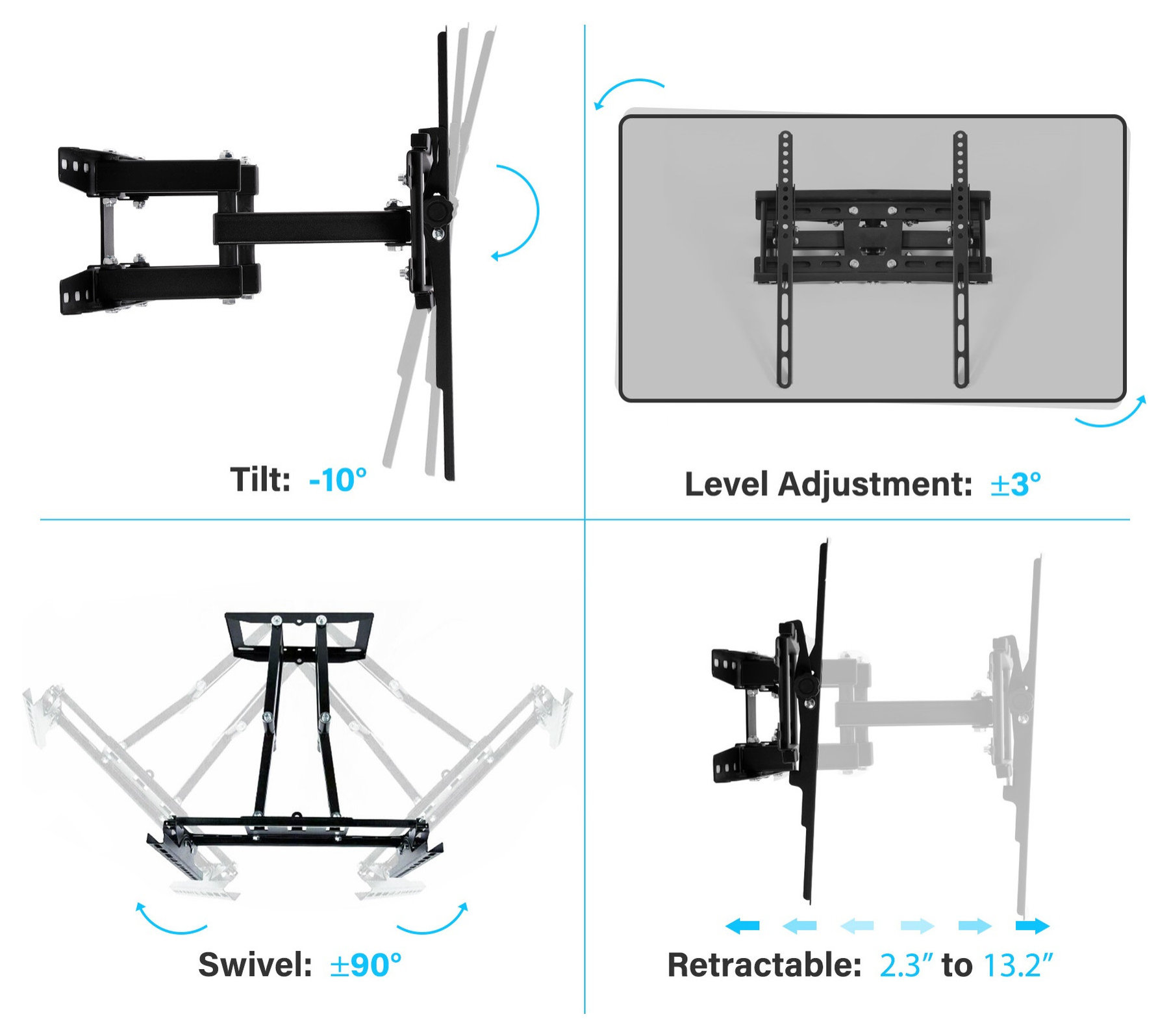 Tilt: -10°

Level Adjustment: ±3°

Swivel: ±90°

Retractable: 2.3″ to 13.2″